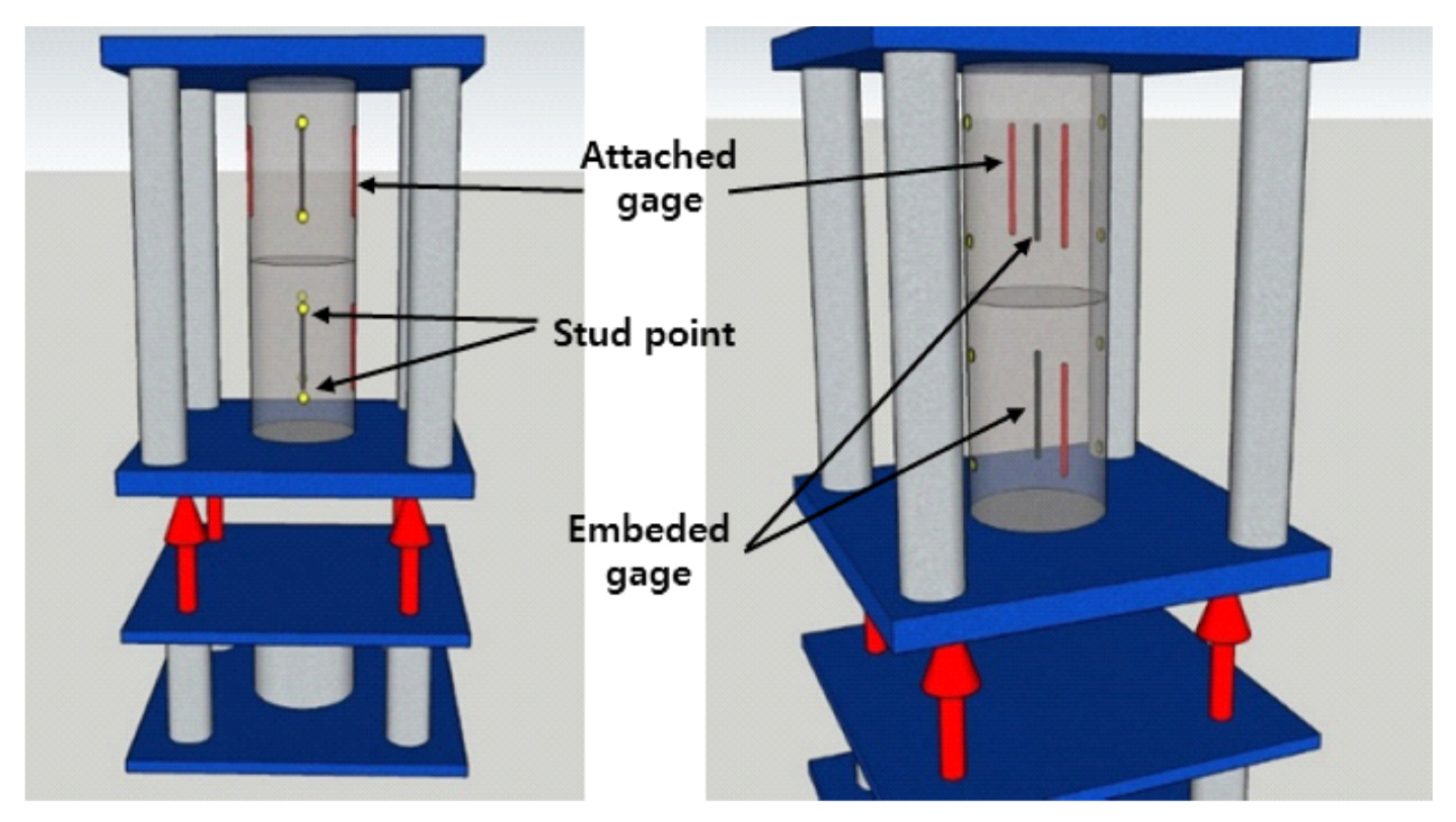 Attached gage

Stud point

Embeded gage