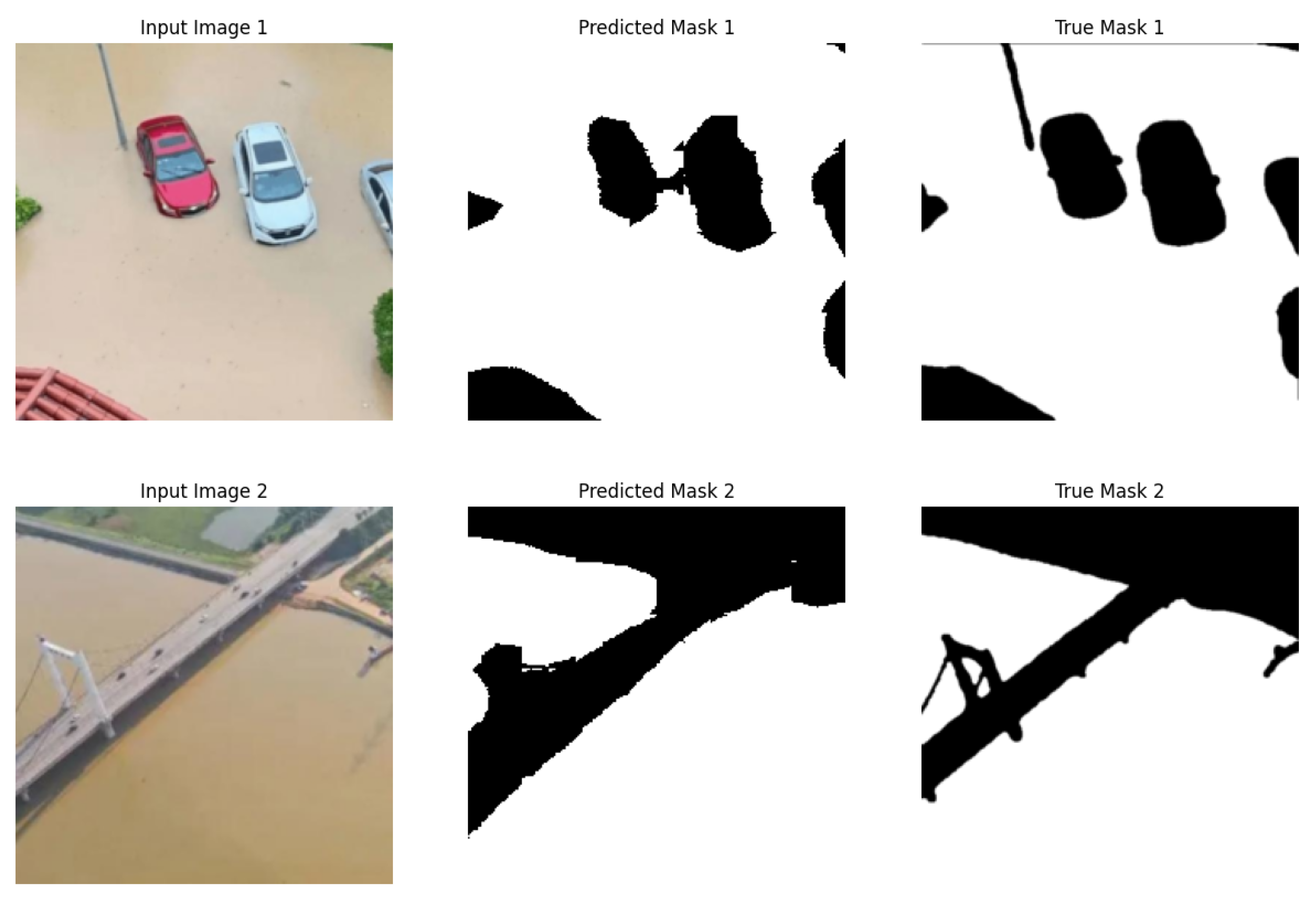 Input Image 1

Predicted Mask 1

True Mask 1

Input Image 2

Predicted Mask 2

True Mask 2