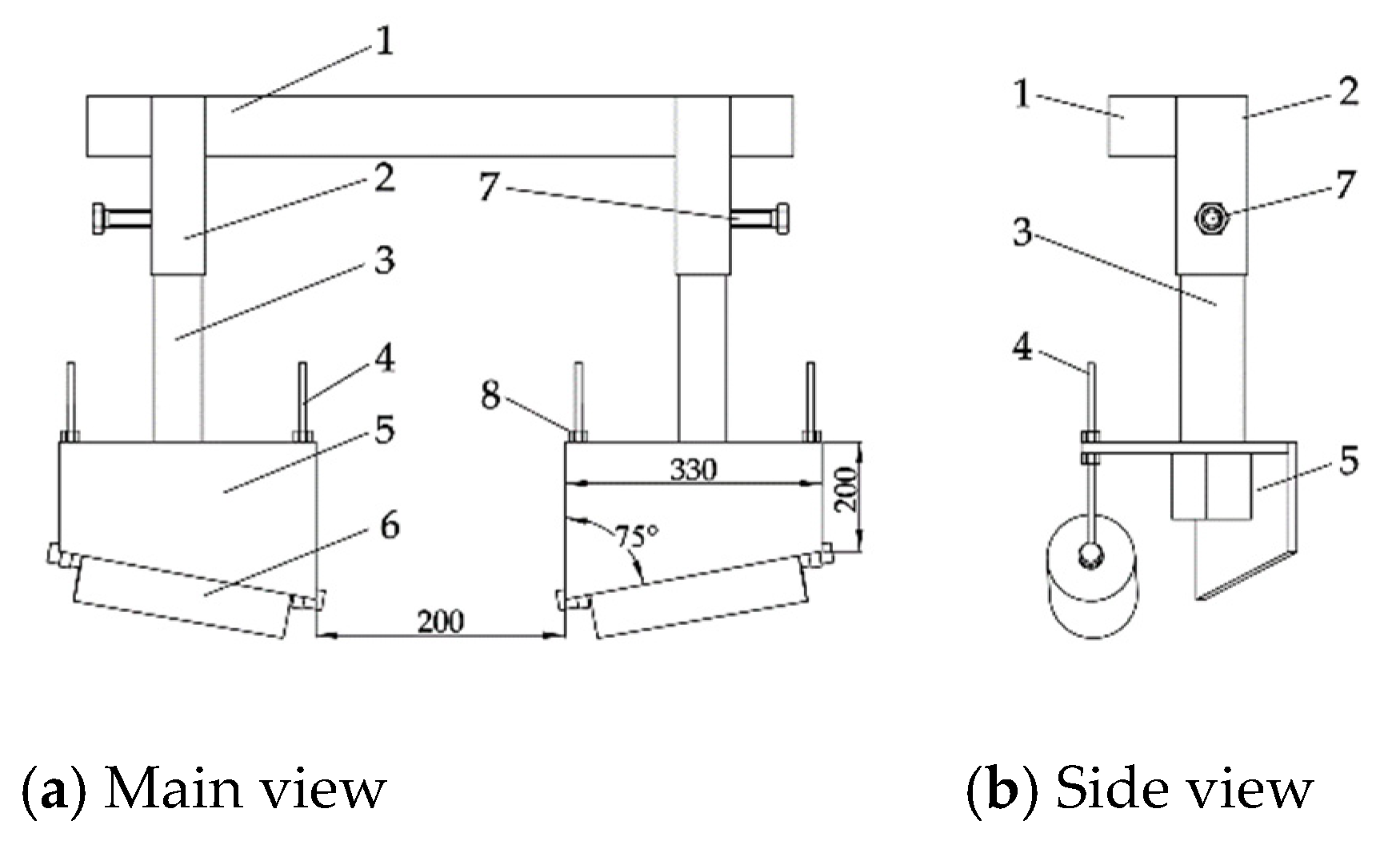 1
2
7
3
4
8
5
330
200
6
75°
200

1
2
7
3
4
5

(a) Main view

(b) Side view