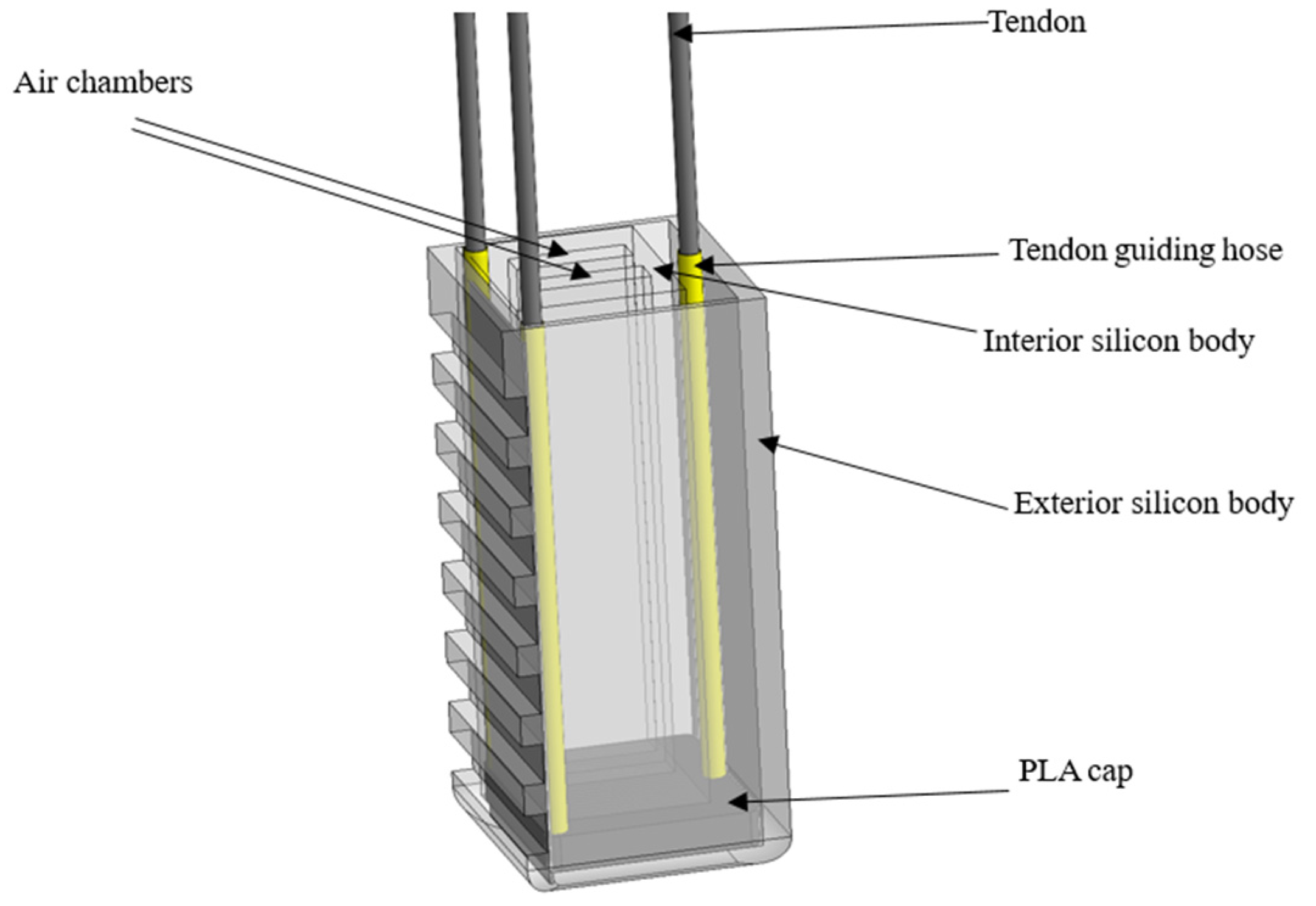 Tendon

Air chambers

Tendon guiding hose

Interior silicon body

Exterior silicon body

PLA cap