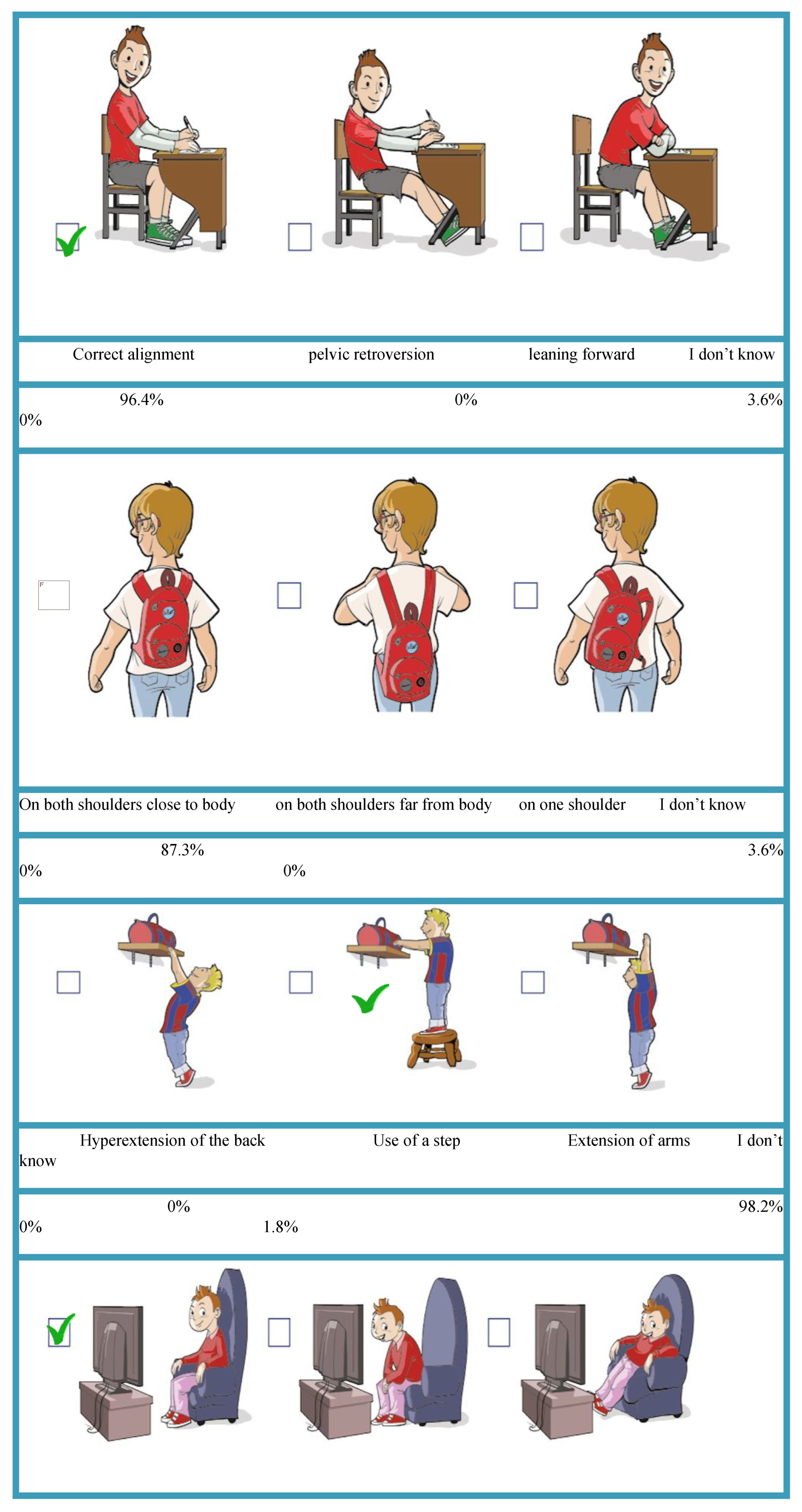 Correct alignment pelvic retroversion leaning forward I don't know

96.4% 0% 3.6%
0%

On both shoulders close to body on both shoulders far from body on one shoulder I don't know

87.3% 3.6%
0% 0%

Hyperextension of the back Use of a step Extension of arms I don't know

0% 98.2%
0% 1.8%