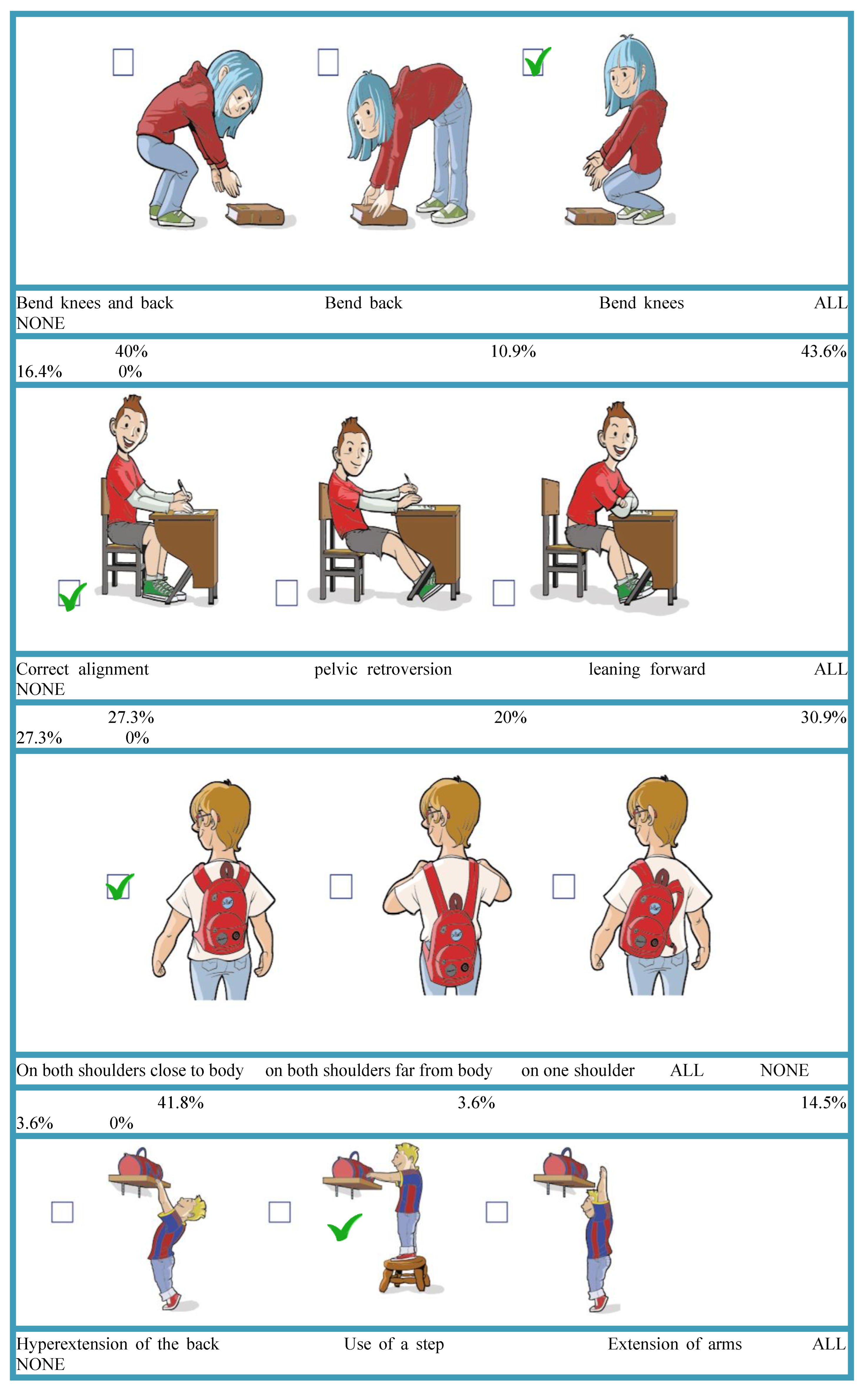 Bend knees and back Bend back Bend knees ALL NONE

40% 10.9% 43.6% 16.4% 0%

Correct alignment pelvic retroversion leaning forward ALL NONE

27.3% 20% 30.9% 27.3% 0%

On both shoulders close to body on both shoulders far from body on one shoulder ALL NONE

41.8% 3.6% 14.5% 3.6% 0%

Hyperextension of the back Use of a step Extension of arms ALL NONE