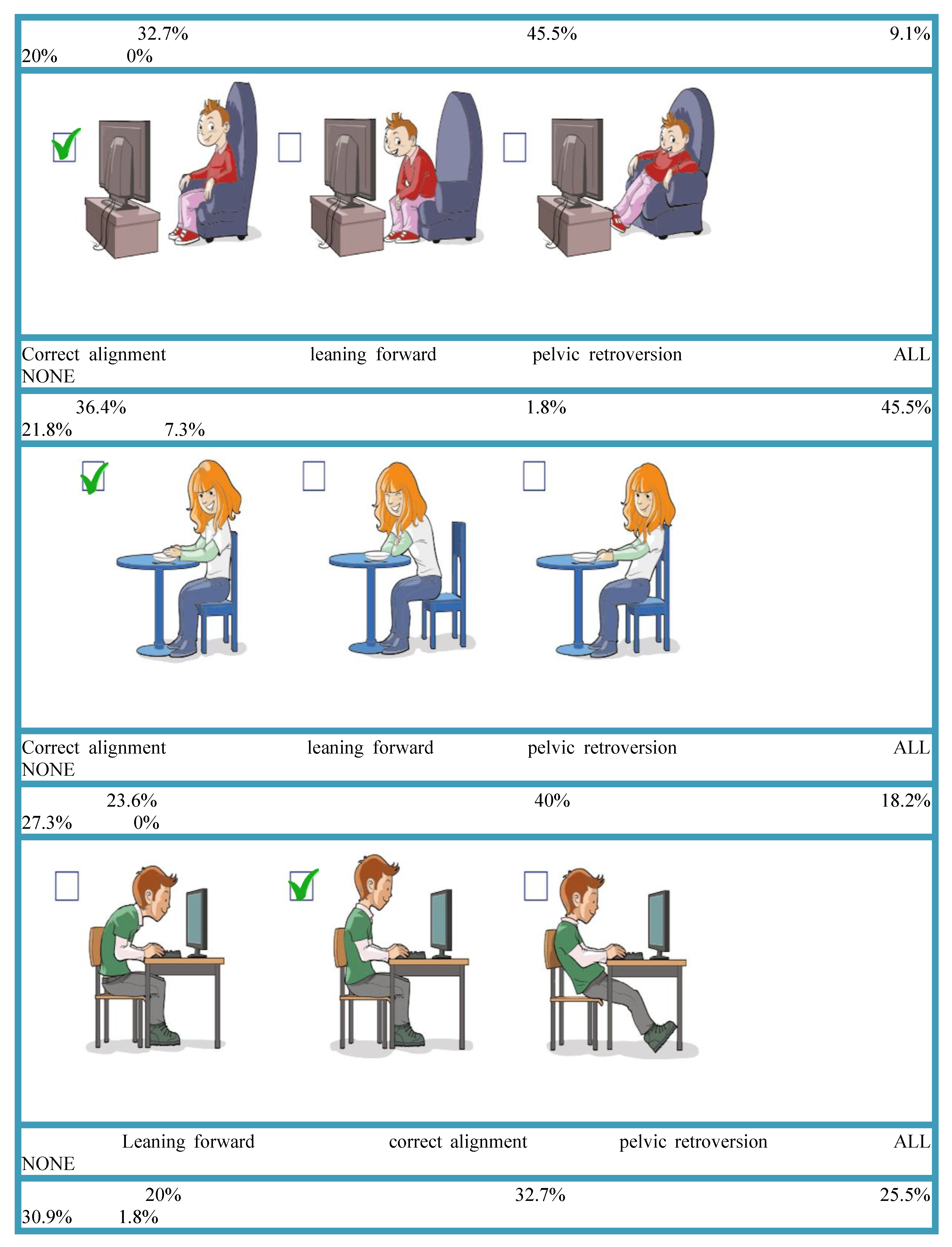 32.7% 45.5% 9.1%
20% 0%

Correct alignment leaning forward pelvic retroversion ALL
NONE

36.4% 1.8% 45.5%
21.8% 7.3%

Correct alignment leaning forward pelvic retroversion ALL
NONE

23.6% 40% 18.2%
27.3% 0%

Leaning forward correct alignment pelvic retroversion ALL
NONE

20% 32.7% 25.5%
30.9% 1.8%