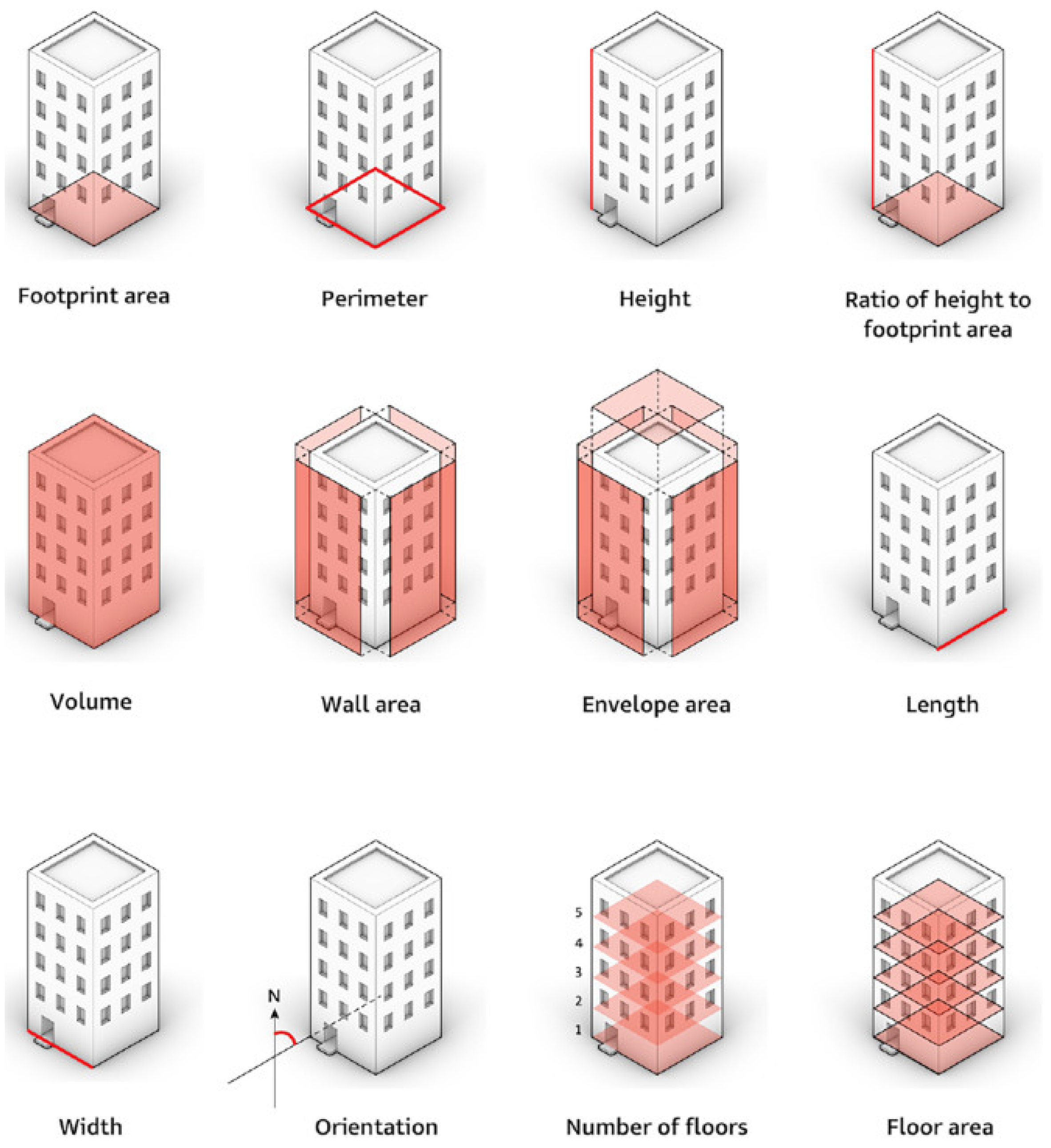 Footprint area

Perimeter

Height

Ratio of height to footprint area

Volume

Wall area

Envelope area

Length

Width

N

Orientation

5
4
3
2
1

Number of floors

Floor area