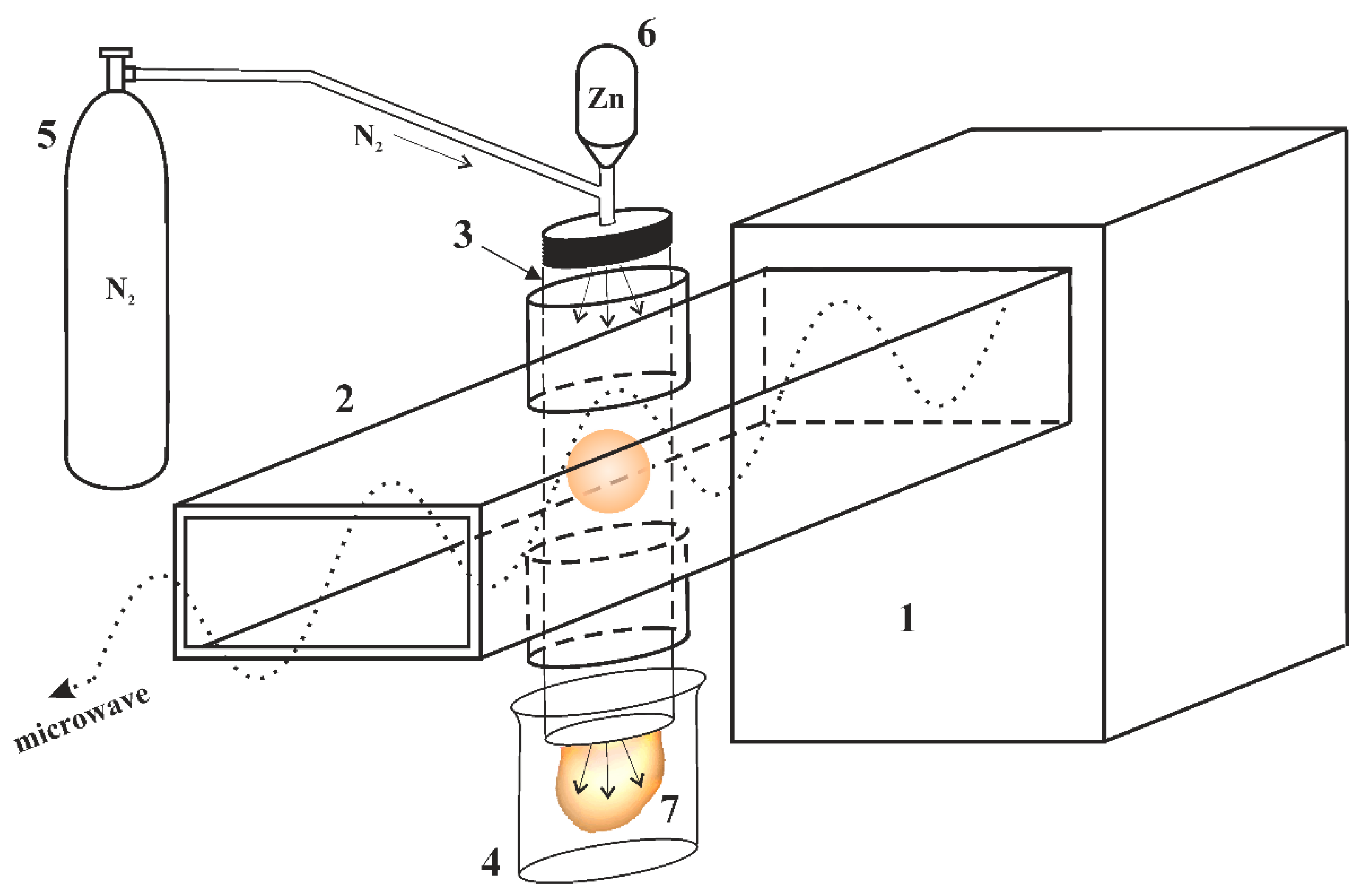 6
Zn
5
$N_2$
$N_2$
3
2
1
microwave
7
4