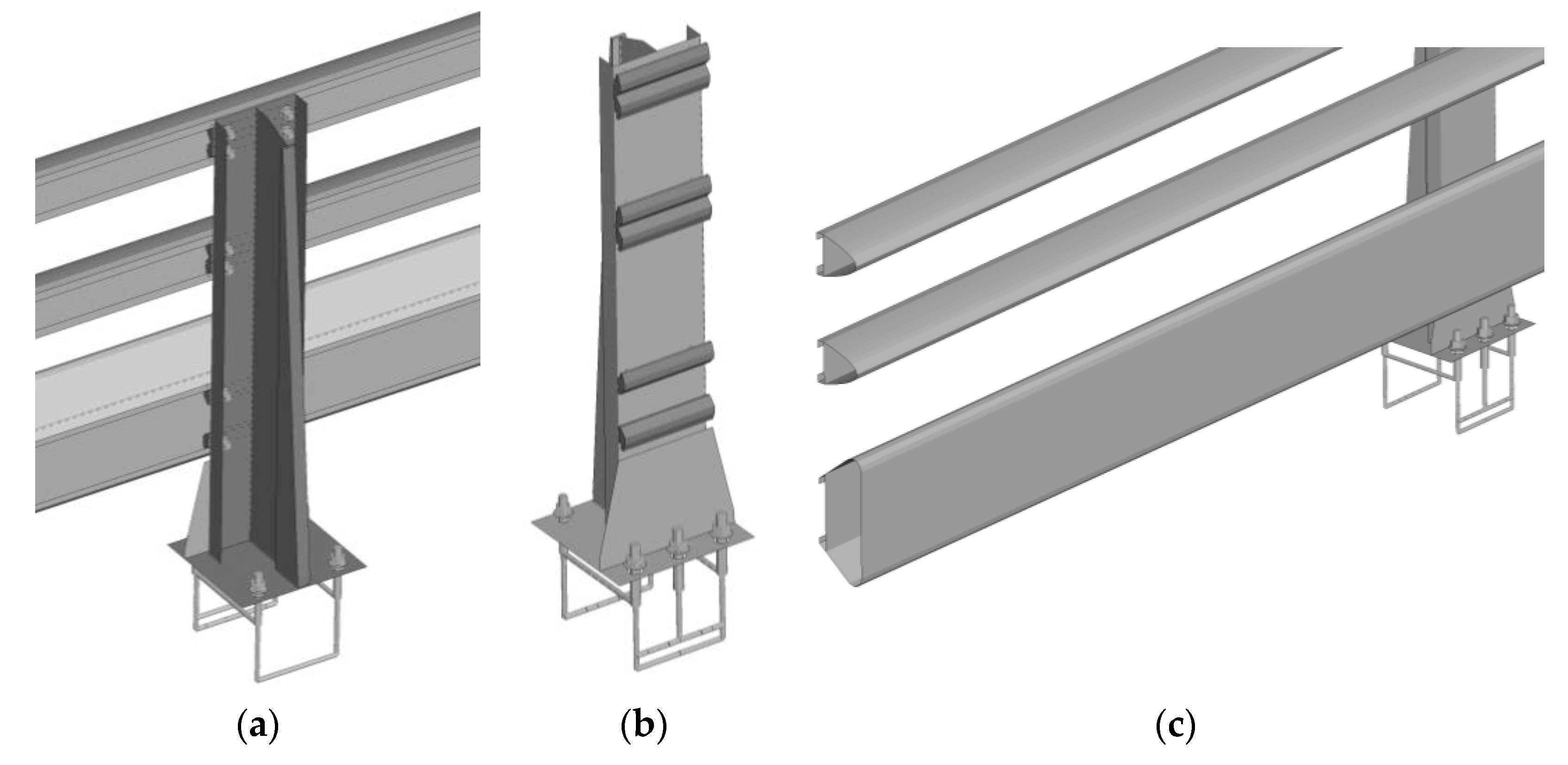 (a) (b) (c)