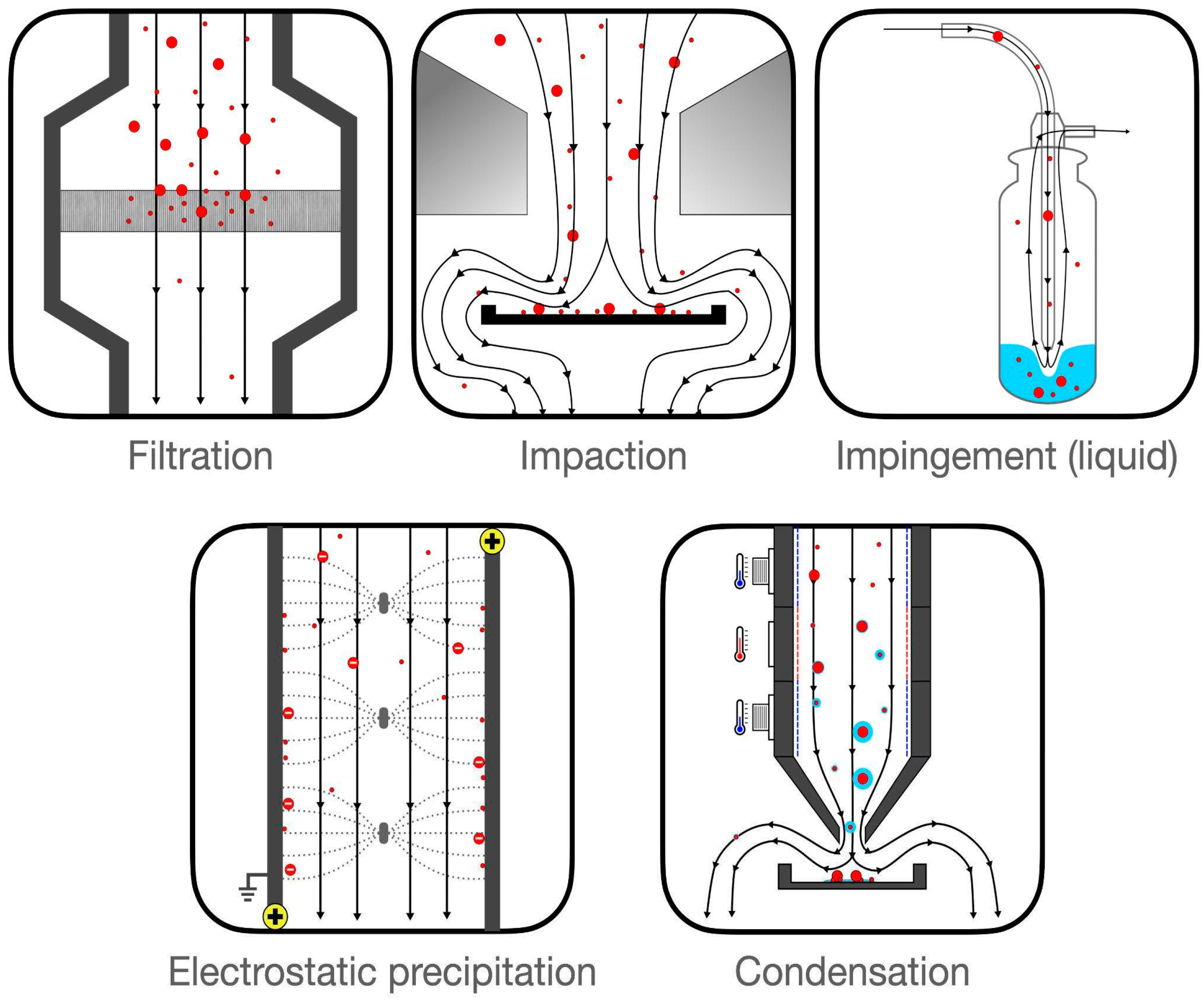 Filtration

Impaction

Impingement (liquid)

Electrostatic precipitation

Condensation