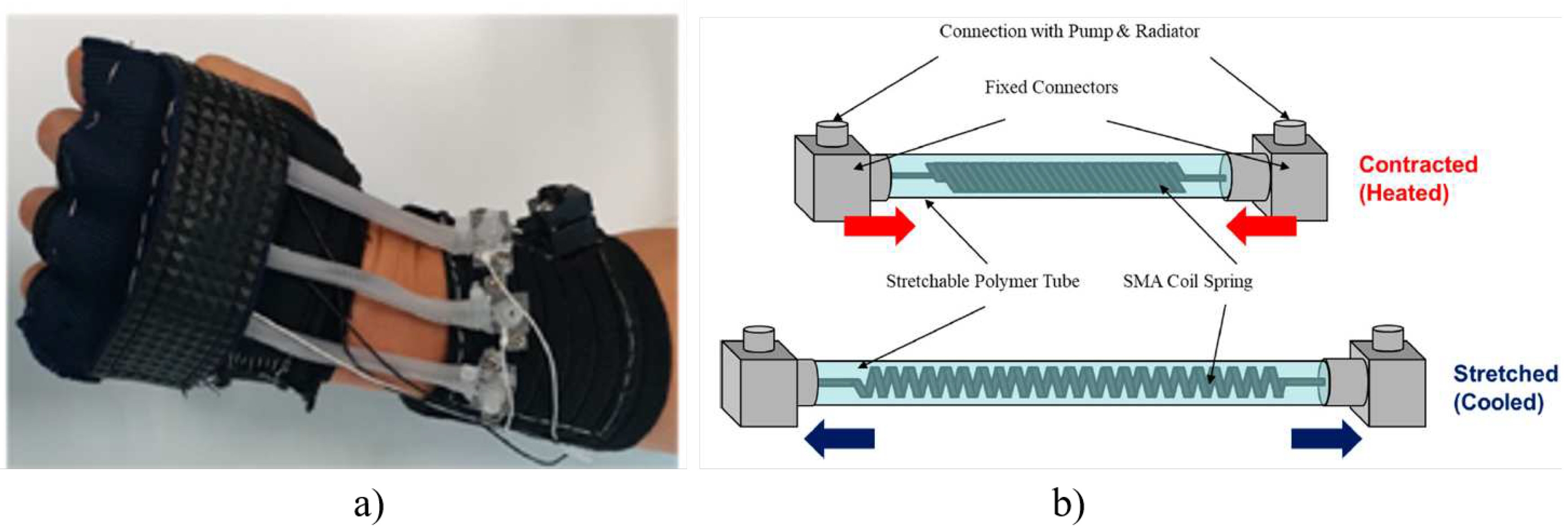 Connection with Pump & Radiator

Fixed Connectors

Contracted (Heated)

Stretchable Polymer Tube

SMA Coil Spring

Stretched (Cooled)

a)

b)