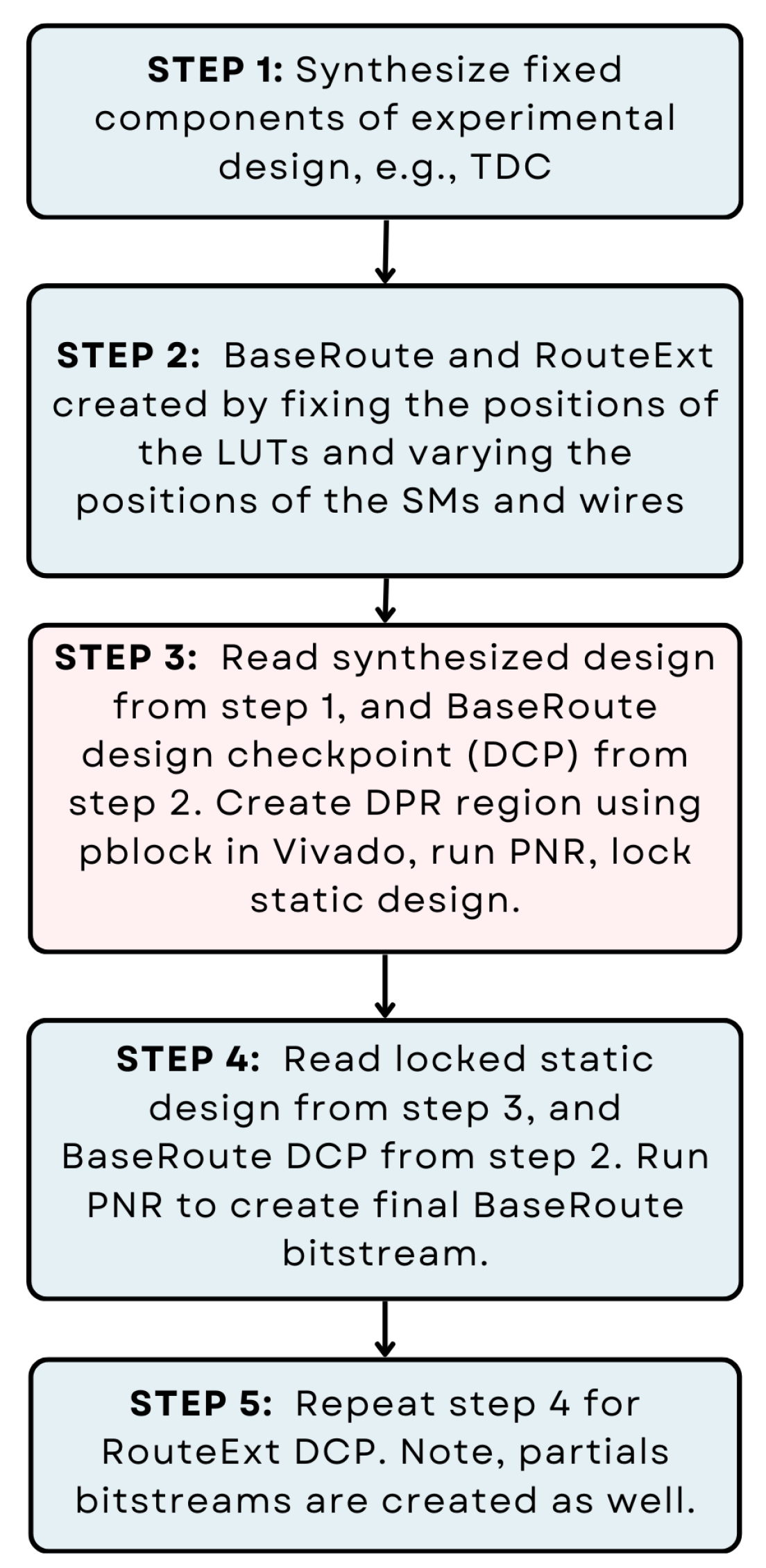 STEP 1: Synthesize fixed components of experimental design, e.g., TDC

STEP 2: BaseRoute and RouteExt created by fixing the positions of the LUTs and varying the positions of the SMs and wires

STEP 3: Read synthesized design from step 1, and BaseRoute design checkpoint (DCP) from step 2. Create DPR region using pblock in Vivado, run PNR, lock static design.

STEP 4: Read locked static design from step 3, and BaseRoute DCP from step 2. Run PNR to create final BaseRoute bitstream.

STEP 5: Repeat step 4 for RouteExt DCP. Note, partials bitstreams are created as well.