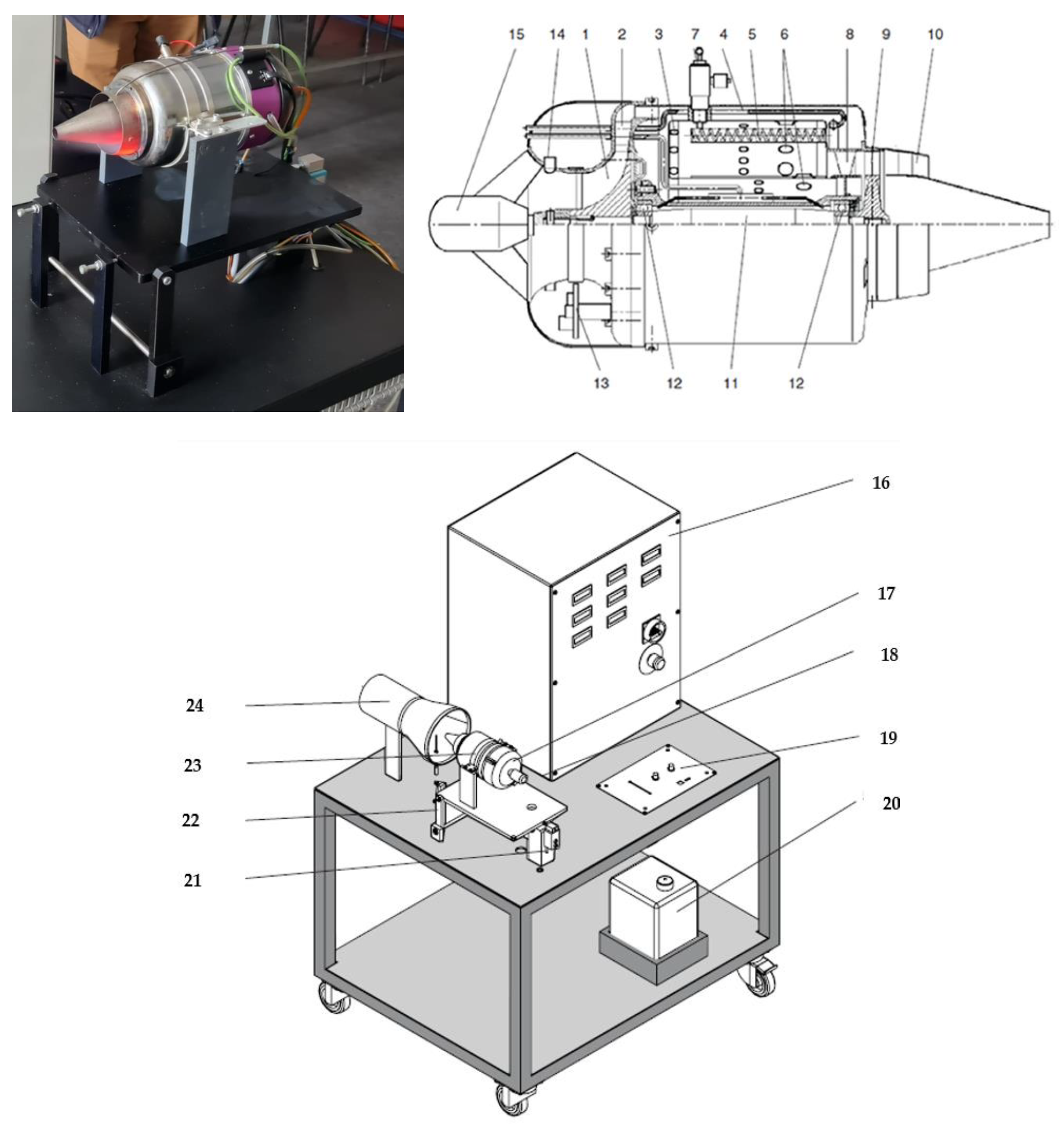 15 14 1 2 3 7 4 5 6 8 9 10

13 12 11 12

16

17

18

19

20

24

23

22

21