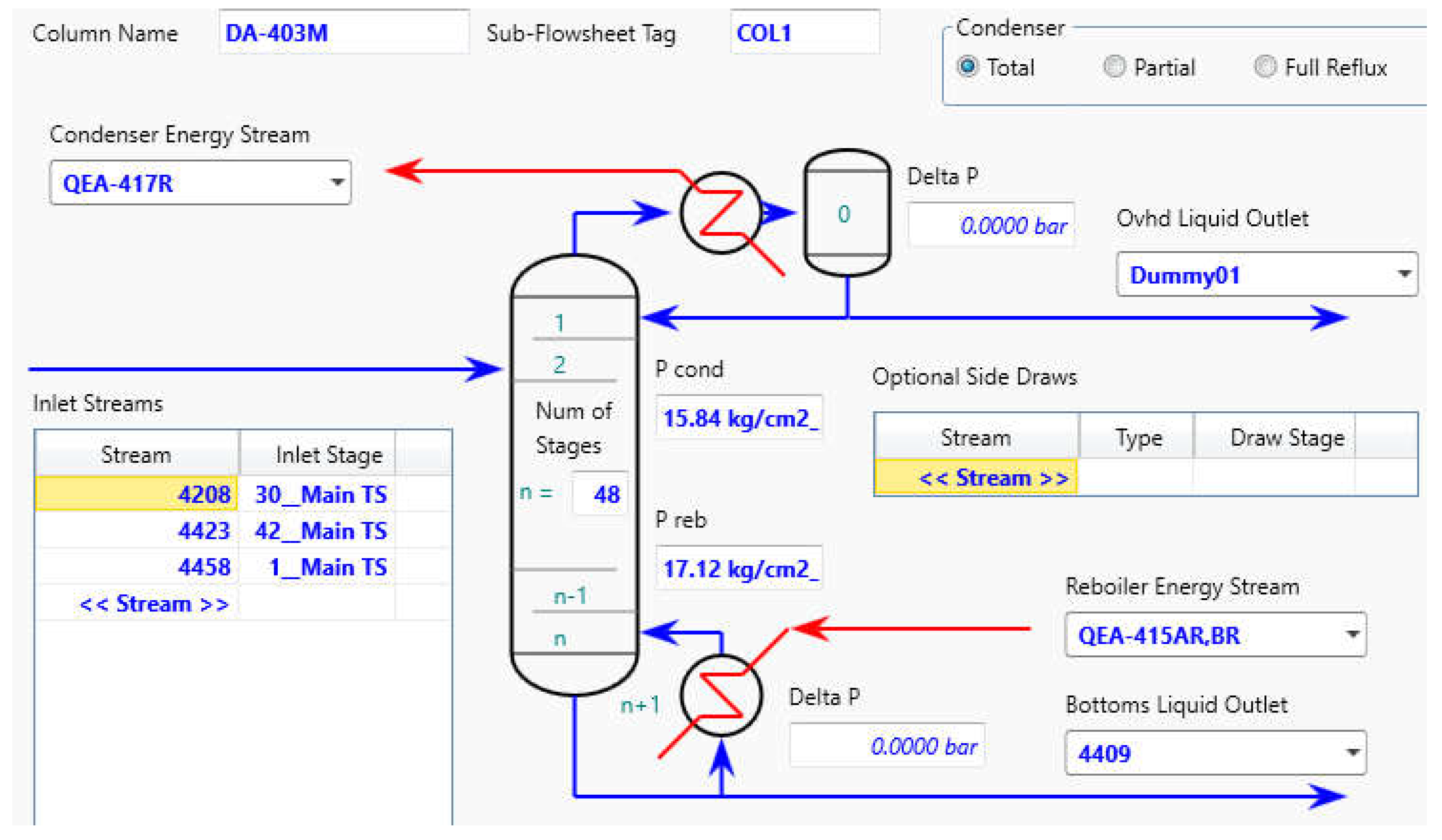 Column Name DA-403M Sub-Flowsheet Tag COL1

Condenser
Total Partial Full Reflux

Condenser Energy Stream
QEA-417R

0

Delta P
0.0000 bar

Ovhd Liquid Outlet
Dummy01

1
2
Num of Stages
n = 48
n-1
n
n+1

P cond
15.84 kg/cm2_

P reb
17.12 kg/cm2_

Inlet Streams

| Stream | Inlet Stage | |
|---|---|---|
| 4208 | 30__Main TS | |
| 4423 | 42__Main TS | |
| 4458 | 1__Main TS | |
| << Stream >> | | |

Optional Side Draws

| Stream | Type | Draw Stage | |
|---|---|---|---|
| << Stream >> | | | |

Reboiler Energy Stream
QEA-415AR,BR

Delta P
0.0000 bar

Bottoms Liquid Outlet
4409