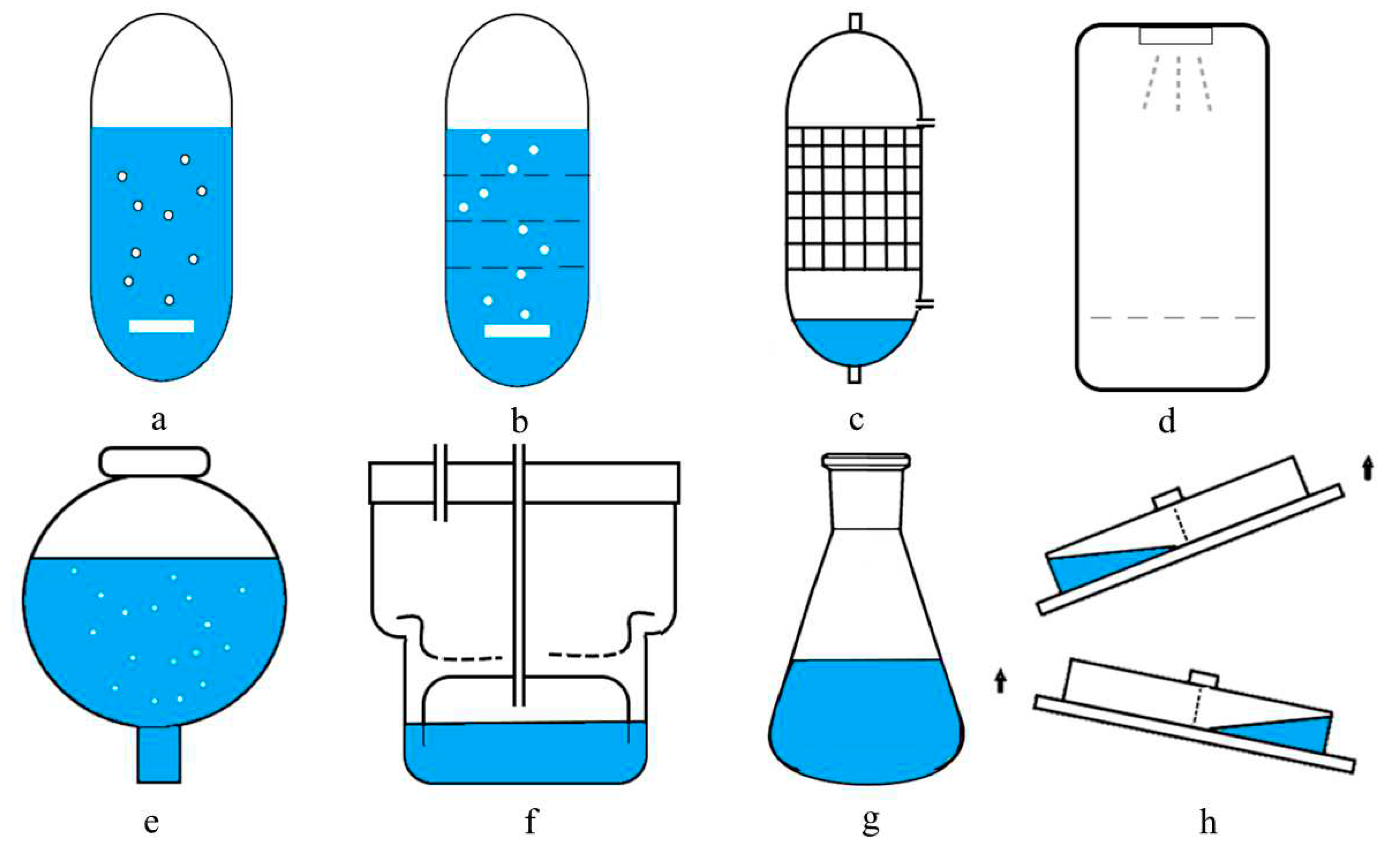 a

b

c

d

e

f

g

h