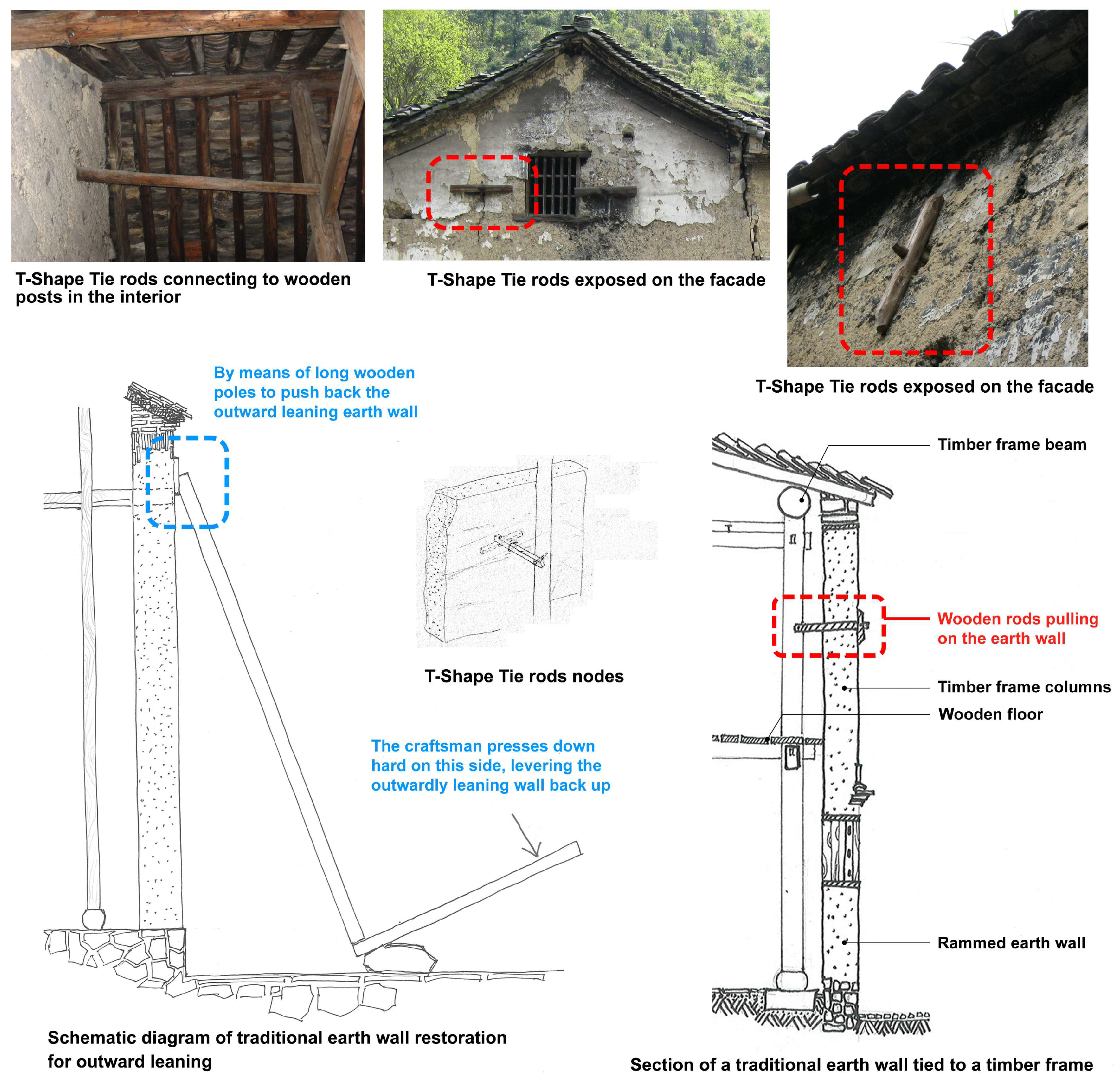 T-Shape Tie rods connecting to wooden posts in the interior

T-Shape Tie rods exposed on the facade

T-Shape Tie rods exposed on the facade

By means of long wooden poles to push back the outward leaning earth wall

T-Shape Tie rods nodes

The craftsman presses down hard on this side, levering the outwardly leaning wall back up

Schematic diagram of traditional earth wall restoration for outward leaning

Timber frame beam

Wooden rods pulling on the earth wall

Timber frame columns

Wooden floor

Rammed earth wall

Section of a traditional earth wall tied to a timber frame