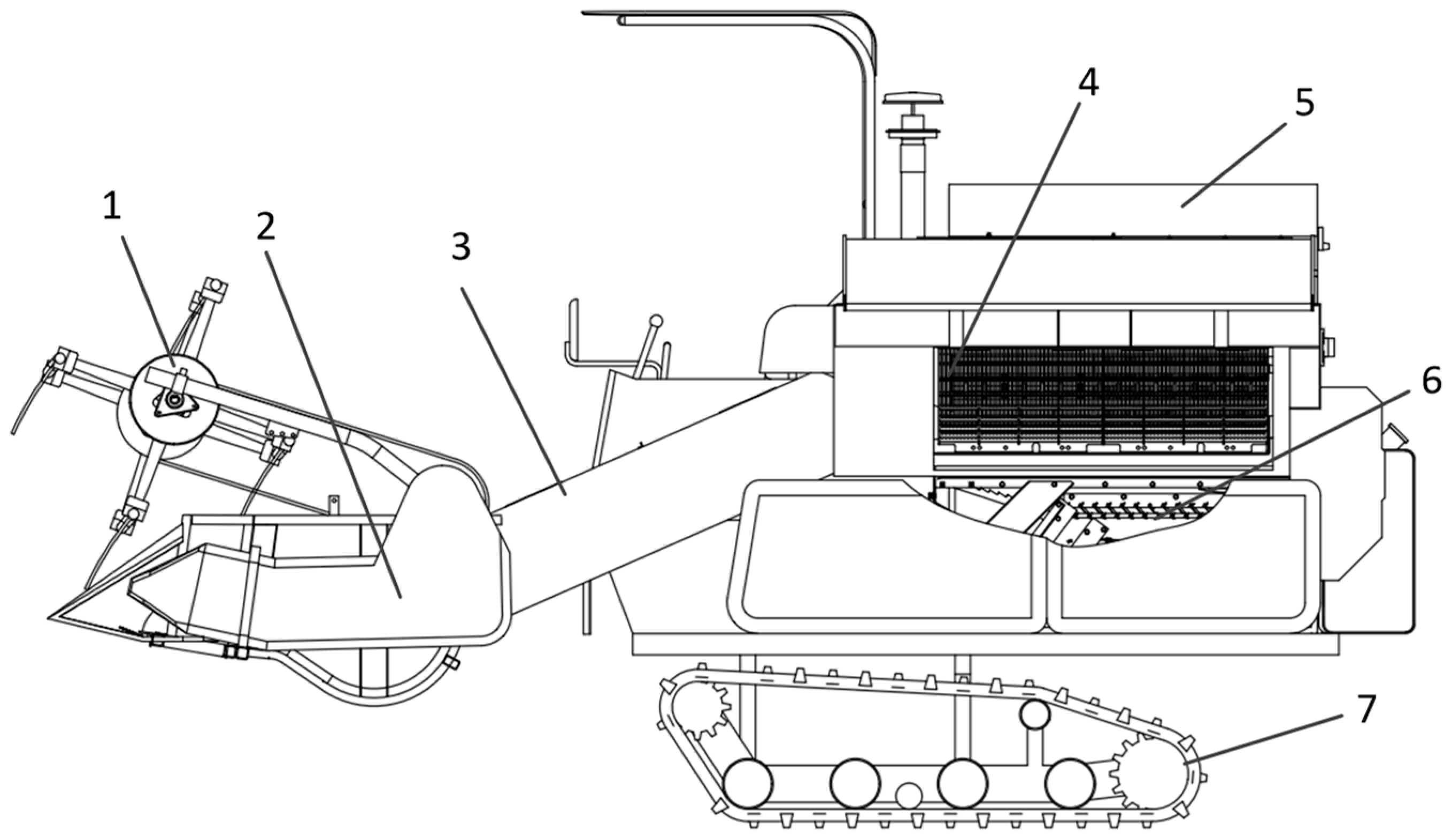 1
2
3
4
5
6
7