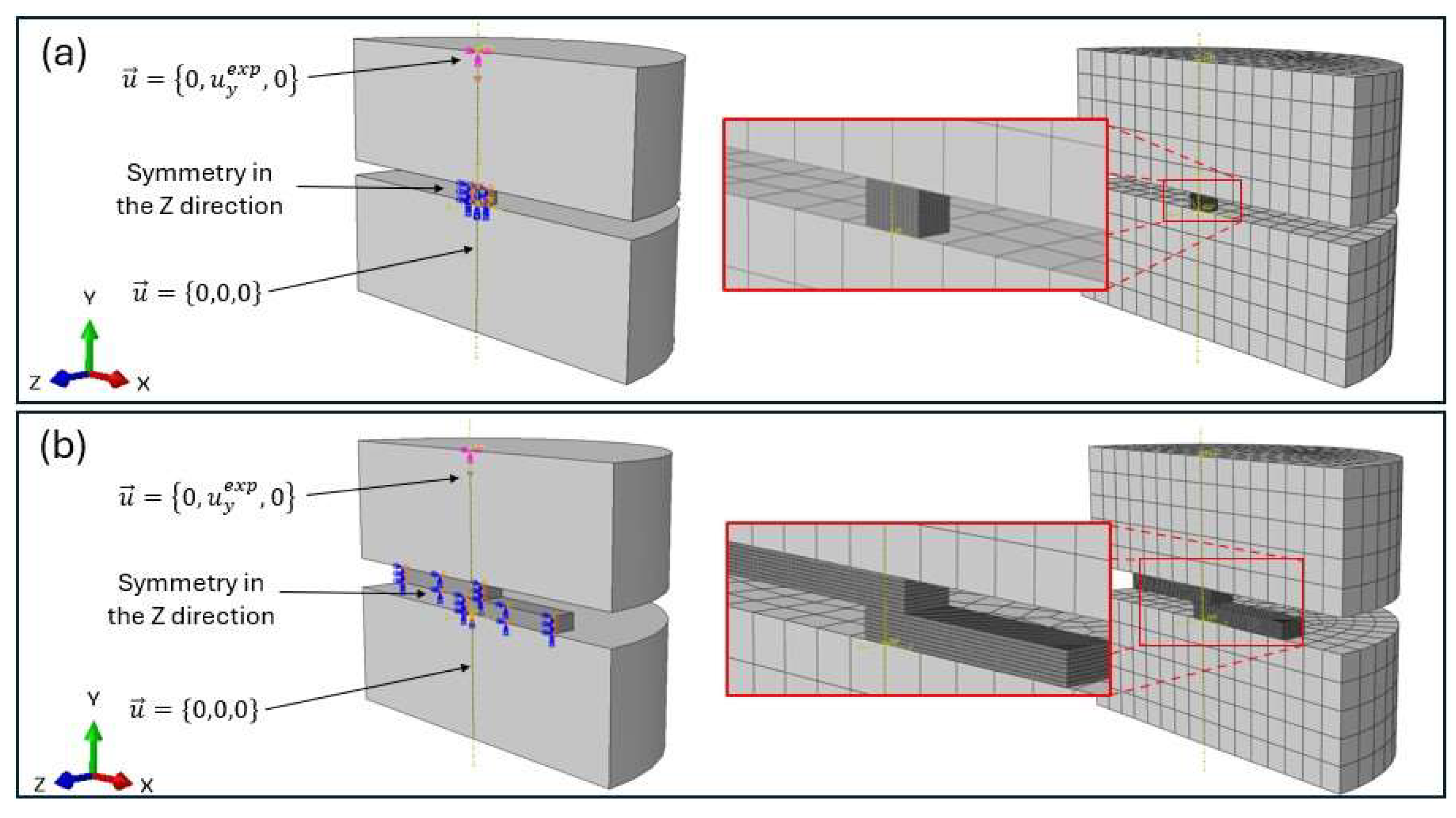 (a)

$\vec{u} = \{0, u_y^{exp}, 0\}$

Symmetry in the Z direction

$\vec{u} = \{0,0,0\}$

Y

Z

X

(b)

$\vec{u} = \{0, u_y^{exp}, 0\}$

Symmetry in the Z direction

$\vec{u} = \{0,0,0\}$

Y

Z

X