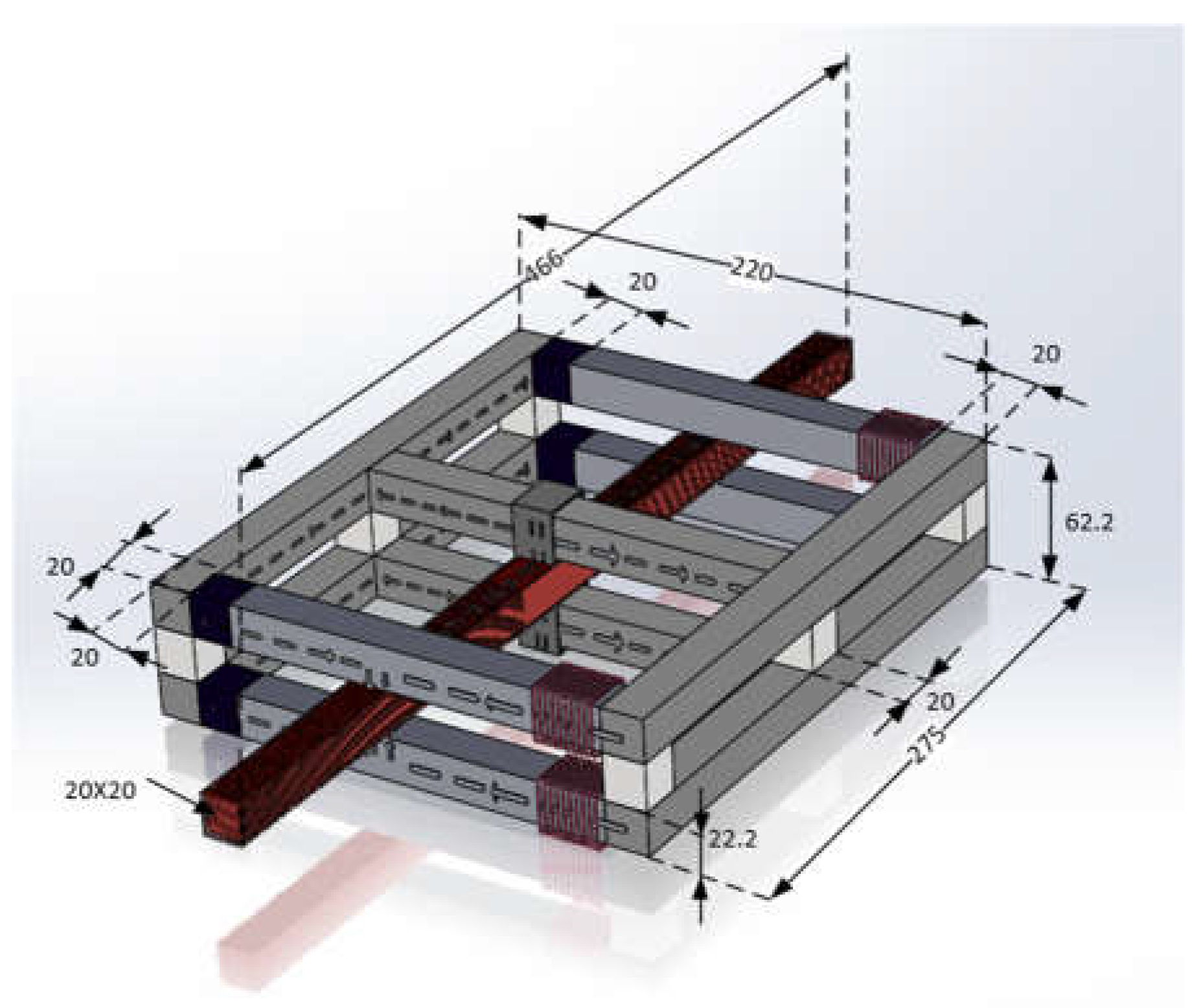 466
220
20
20
62.2
20
20
20
275
20X20
22.2