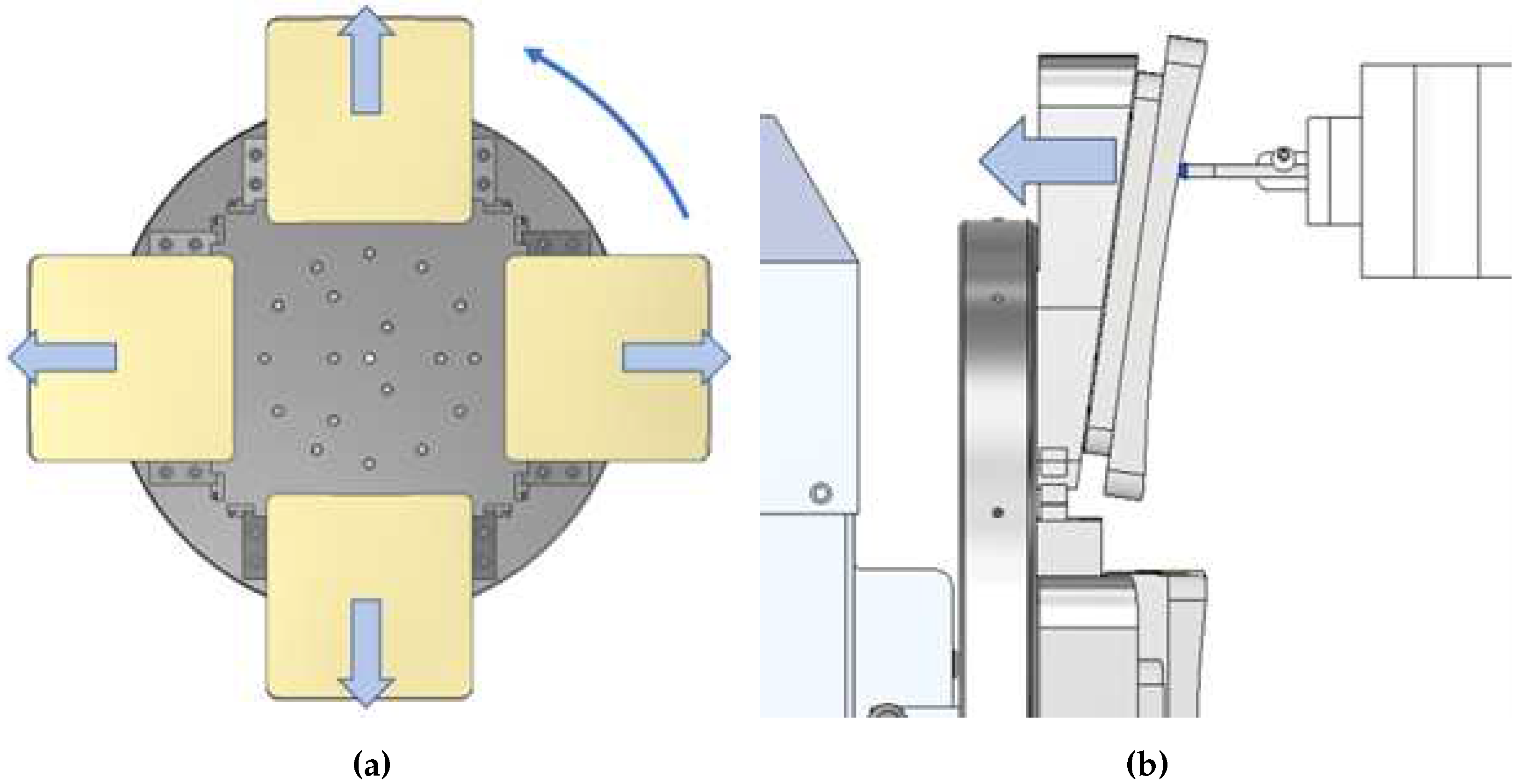 (a)

(b)