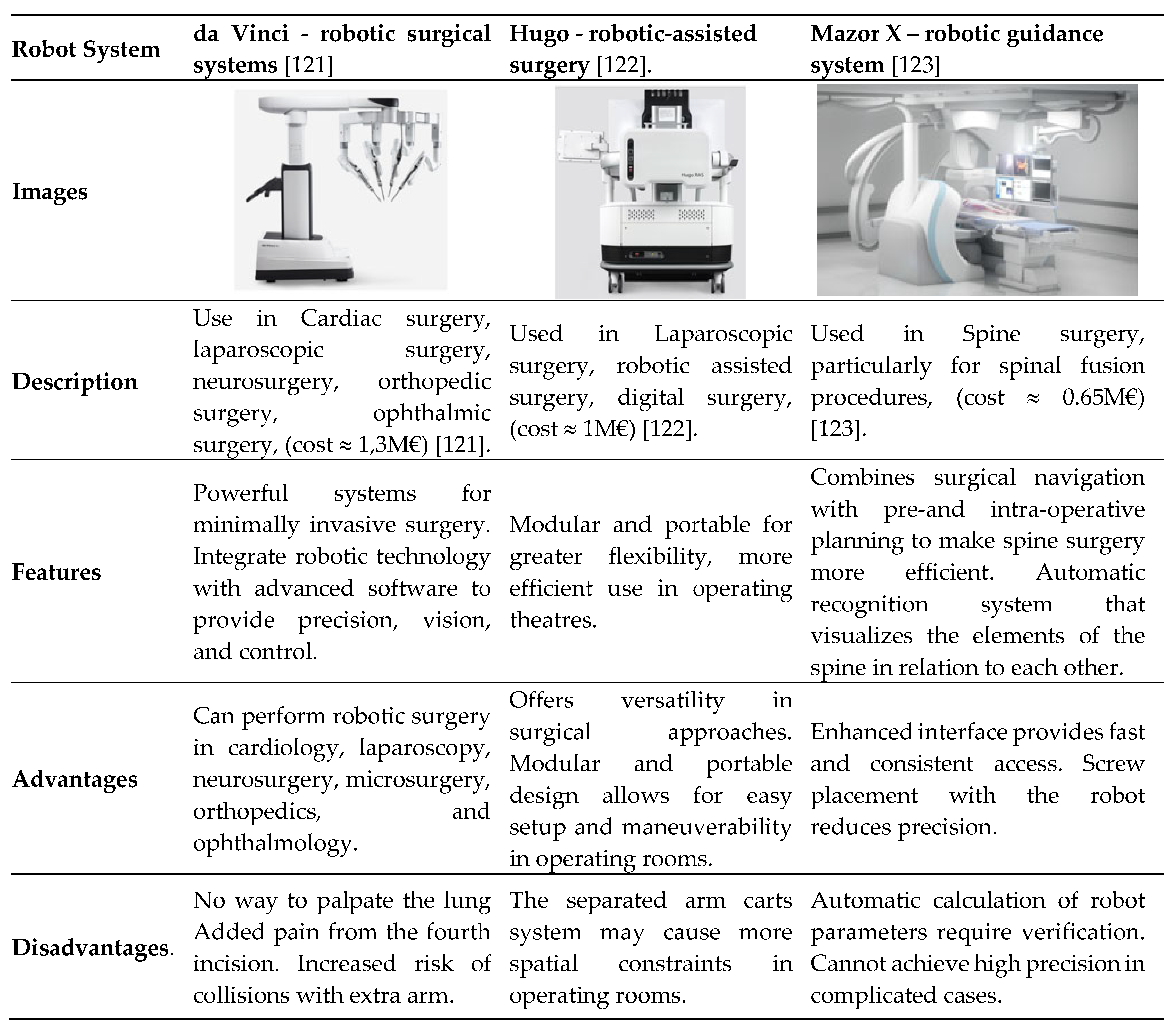 | Robot System | da Vinci - robotic surgical systems [121] | Hugo - robotic-assisted surgery [122]. | Mazor X – robotic guidance system [123] |
|---|---|---|---|
| Images | | Hugo RAS | |
| Description | Use in Cardiac surgery, laparoscopic surgery, neurosurgery, orthopedic surgery, ophthalmic surgery, (cost ≈ 1,3M€) [121]. | Used in Laparoscopic surgery, robotic assisted surgery, digital surgery, (cost ≈ 1M€) [122]. | Used in Spine surgery, particularly for spinal fusion procedures, (cost ≈ 0.65M€) [123]. |
| Features | Powerful systems for minimally invasive surgery. Integrate robotic technology with advanced software to provide precision, vision, and control. | Modular and portable for greater flexibility, more efficient use in operating theatres. | Combines surgical navigation with pre-and intra-operative planning to make spine surgery more efficient. Automatic recognition system that visualizes the elements of the spine in relation to each other. |
| Advantages | Can perform robotic surgery in cardiology, laparoscopy, neurosurgery, microsurgery, orthopedics, and ophthalmology. | Offers versatility in surgical approaches. Modular and portable design allows for easy setup and maneuverability in operating rooms. | Enhanced interface provides fast and consistent access. Screw placement with the robot reduces precision. |
| Disadvantages. | No way to palpate the lung Added pain from the fourth incision. Increased risk of collisions with extra arm. | The separated arm carts system may cause more spatial constraints in operating rooms. | Automatic calculation of robot parameters require verification. Cannot achieve high precision in complicated cases. |