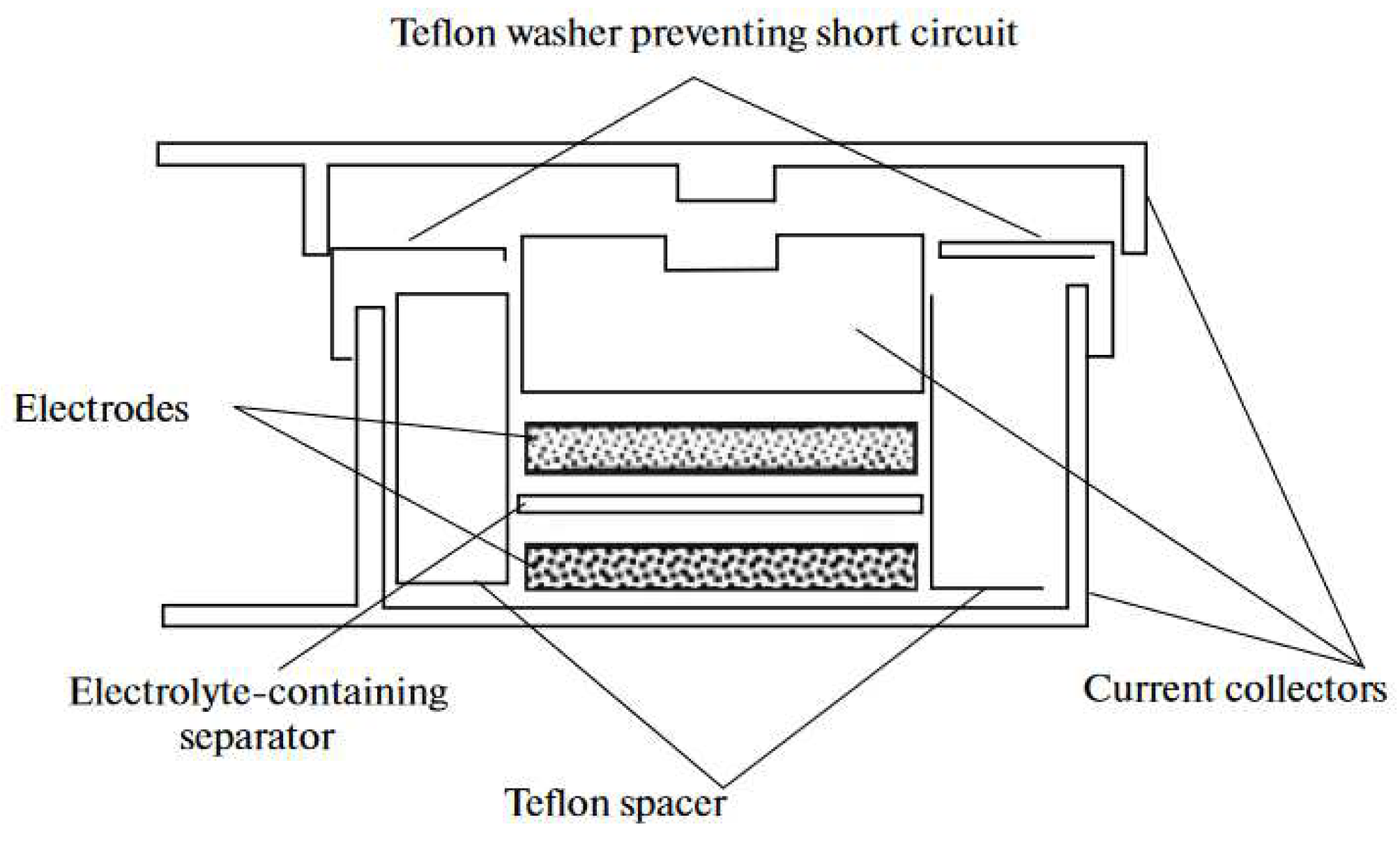 Teflon washer preventing short circuit

Electrodes

Electrolyte-containing separator

Current collectors

Teflon spacer