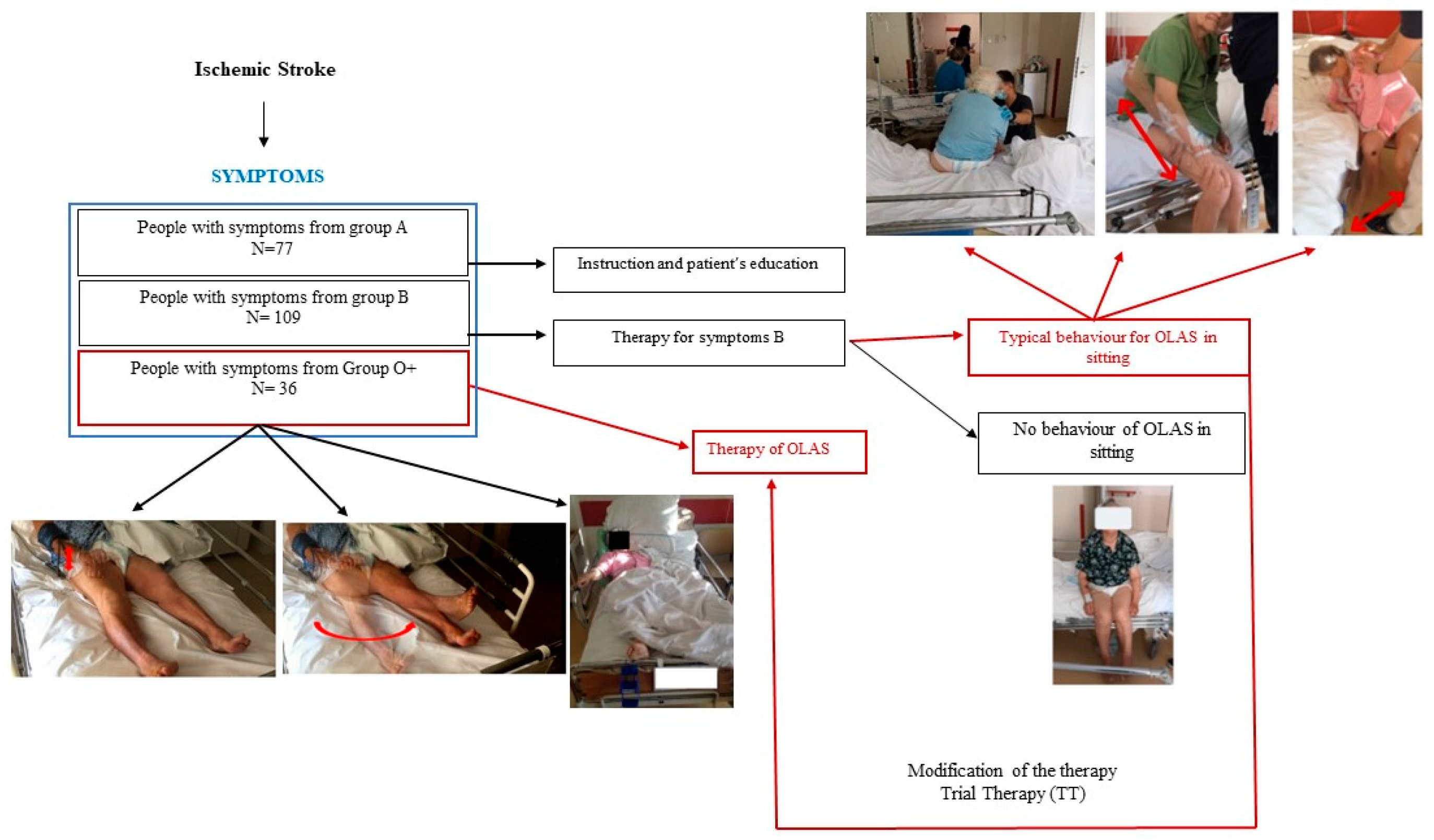 Ischemic Stroke

SYMPTOMS

People with symptoms from group A
N=77

People with symptoms from group B
N= 109

People with symptoms from Group O+
N= 36

Instruction and patient's education

Therapy for symptoms B

Therapy of OLAS

Typical behaviour for OLAS in sitting

No behaviour of OLAS in sitting

Modification of the therapy
Trial Therapy (TT)