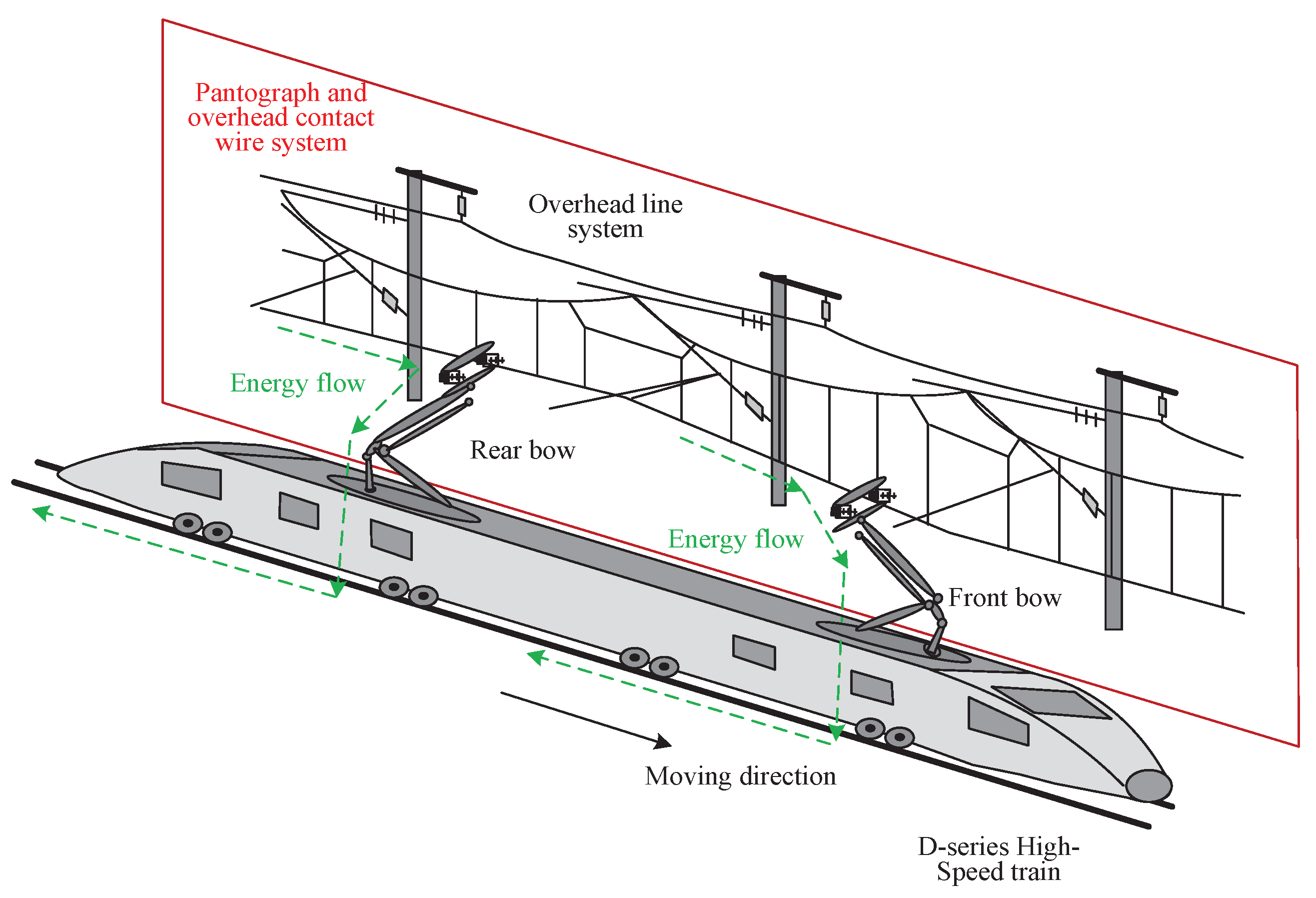 Pantograph and overhead contact wire system

Overhead line system

Energy flow

Rear bow

Energy flow

Front bow

Moving direction

D-series High-Speed train