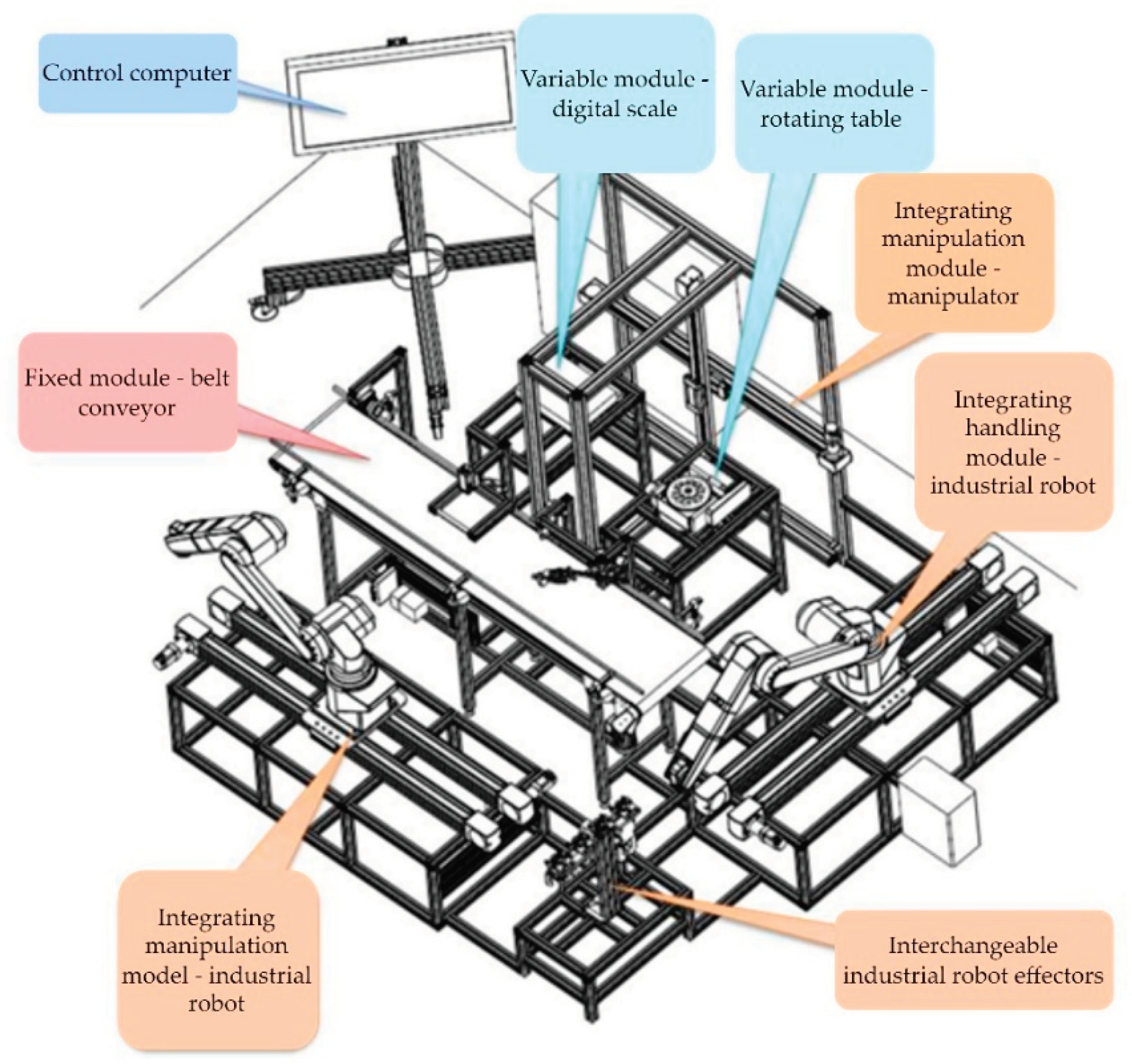 Control computer

Variable module - digital scale

Variable module - rotating table

Integrating manipulation module - manipulator

Fixed module - belt conveyor

Integrating handling module - industrial robot

Integrating manipulation model - industrial robot

Interchangeable industrial robot effectors