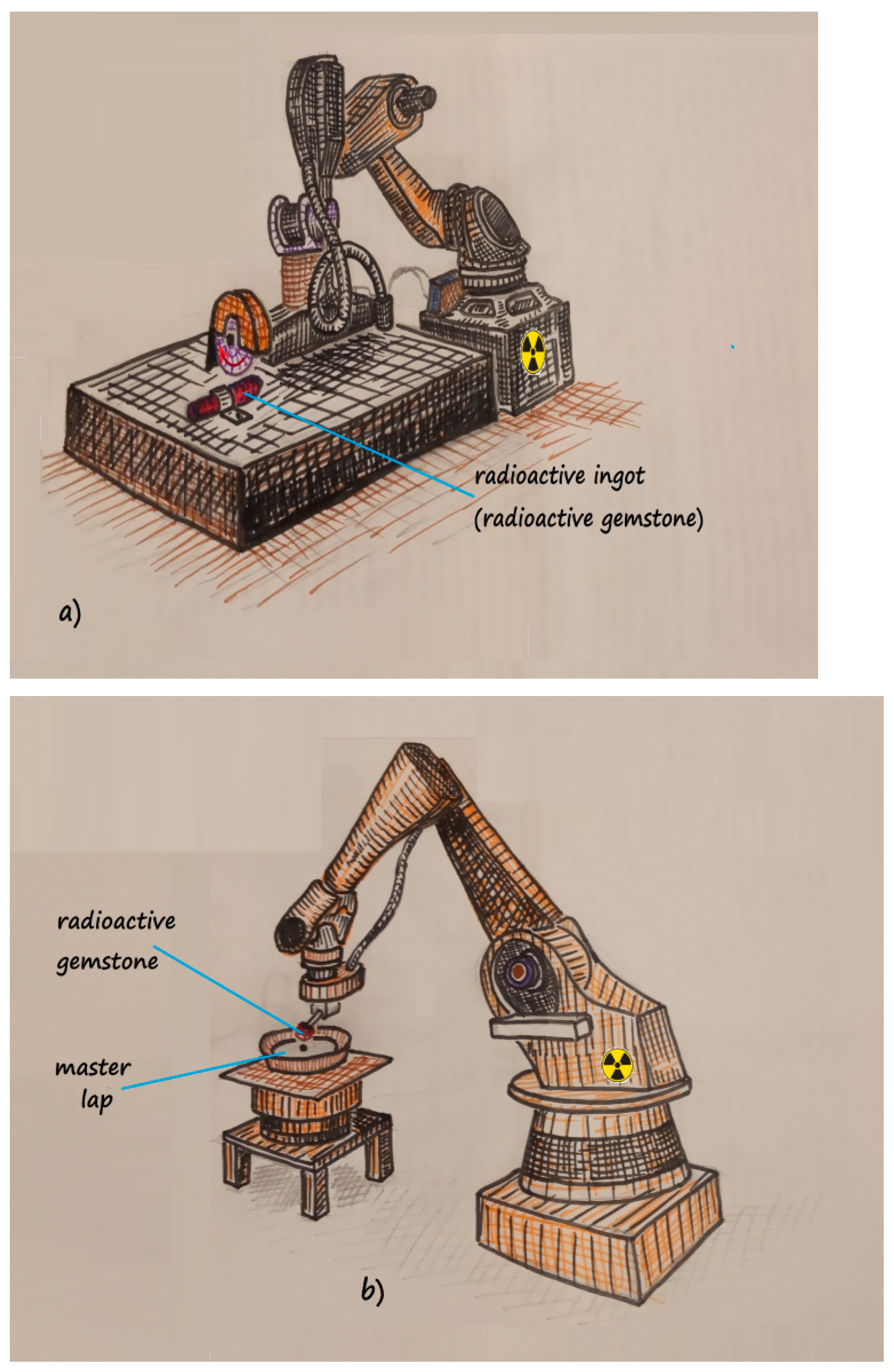 radioactive ingot
(radioactive gemstone)

a)

radioactive gemstone

master lap

b)