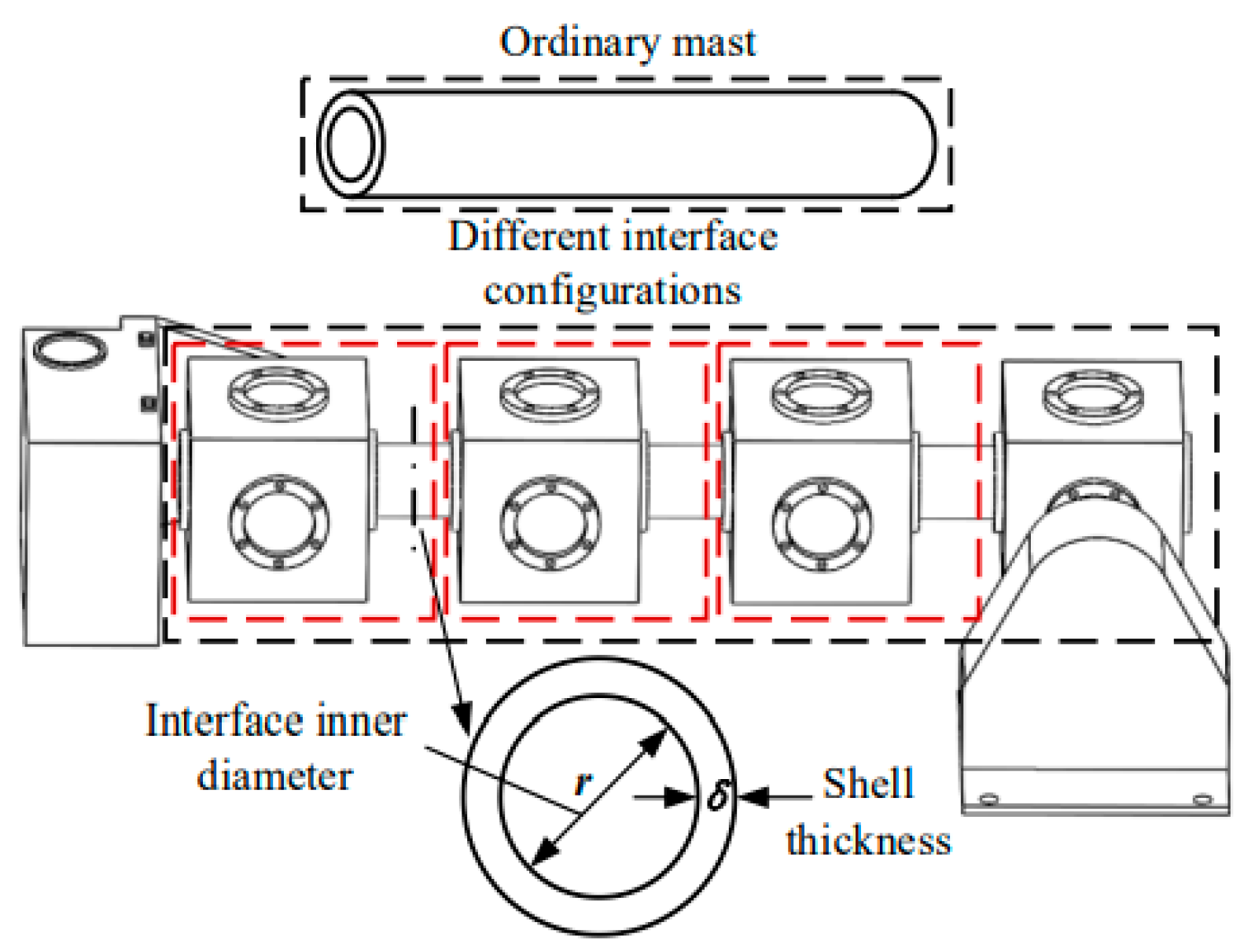 Ordinary mast

Different interface configurations

Interface inner diameter

$r$

$\delta$

Shell thickness