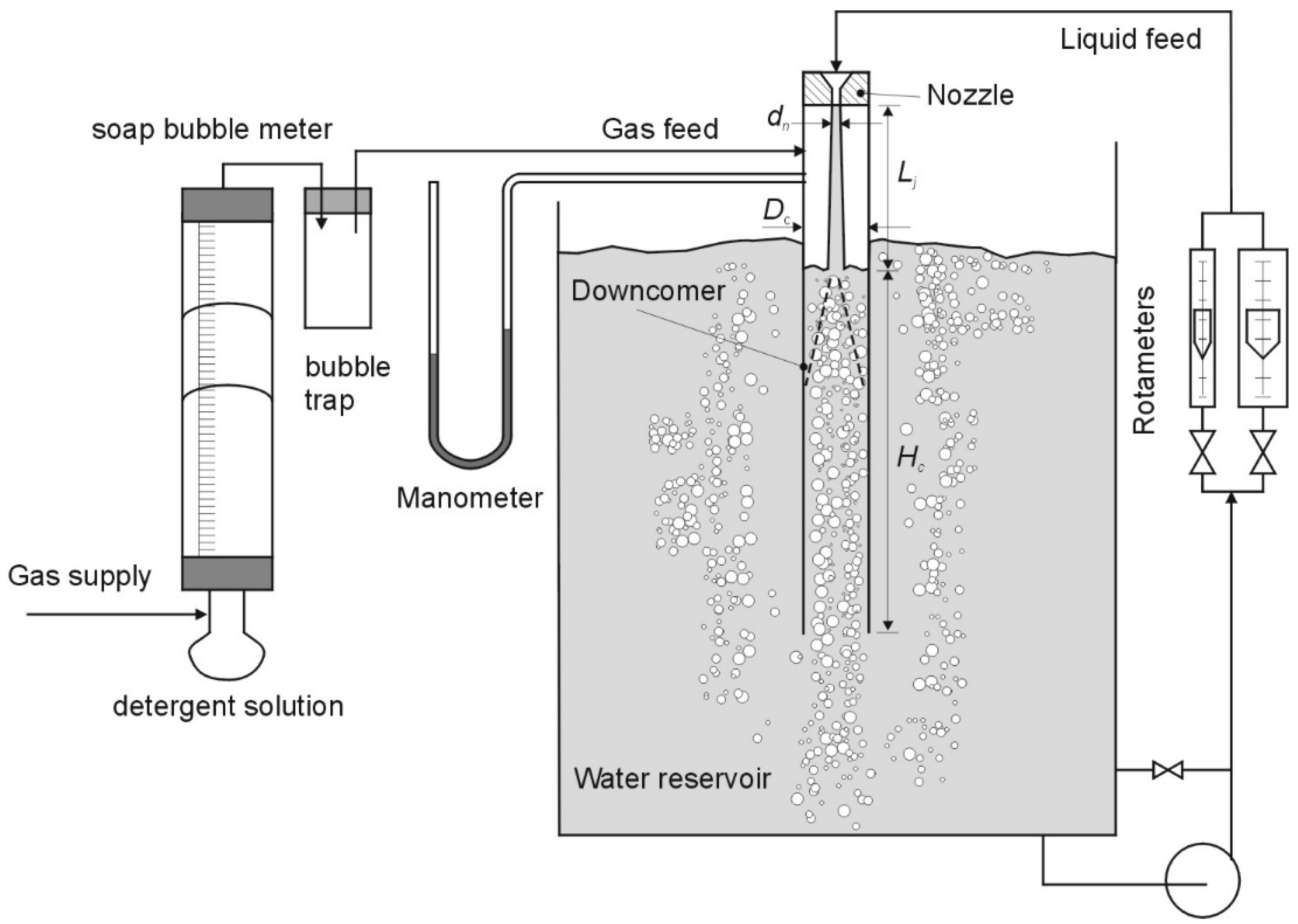 Liquid feed

Nozzle

soap bubble meter

Gas feed

$d_n$

$L_j$

$D_c$

Downcomer

bubble trap

Rotameters

$H_c$

Manometer

Gas supply

detergent solution

Water reservoir