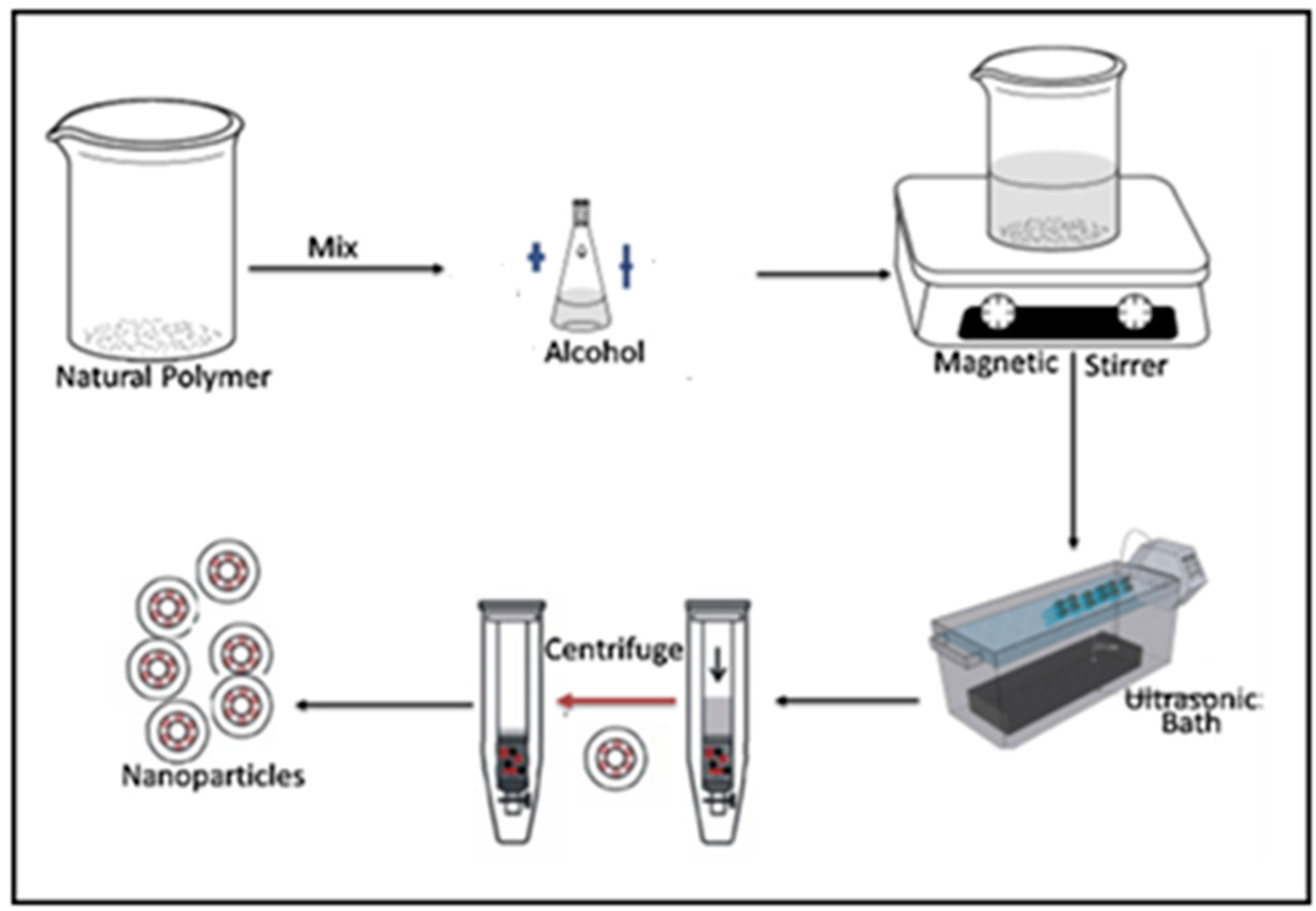 Natural Polymer

Mix

Alcohol

Magnetic Stirrer

Ultrasonic Bath

Centrifuge

Nanoparticles