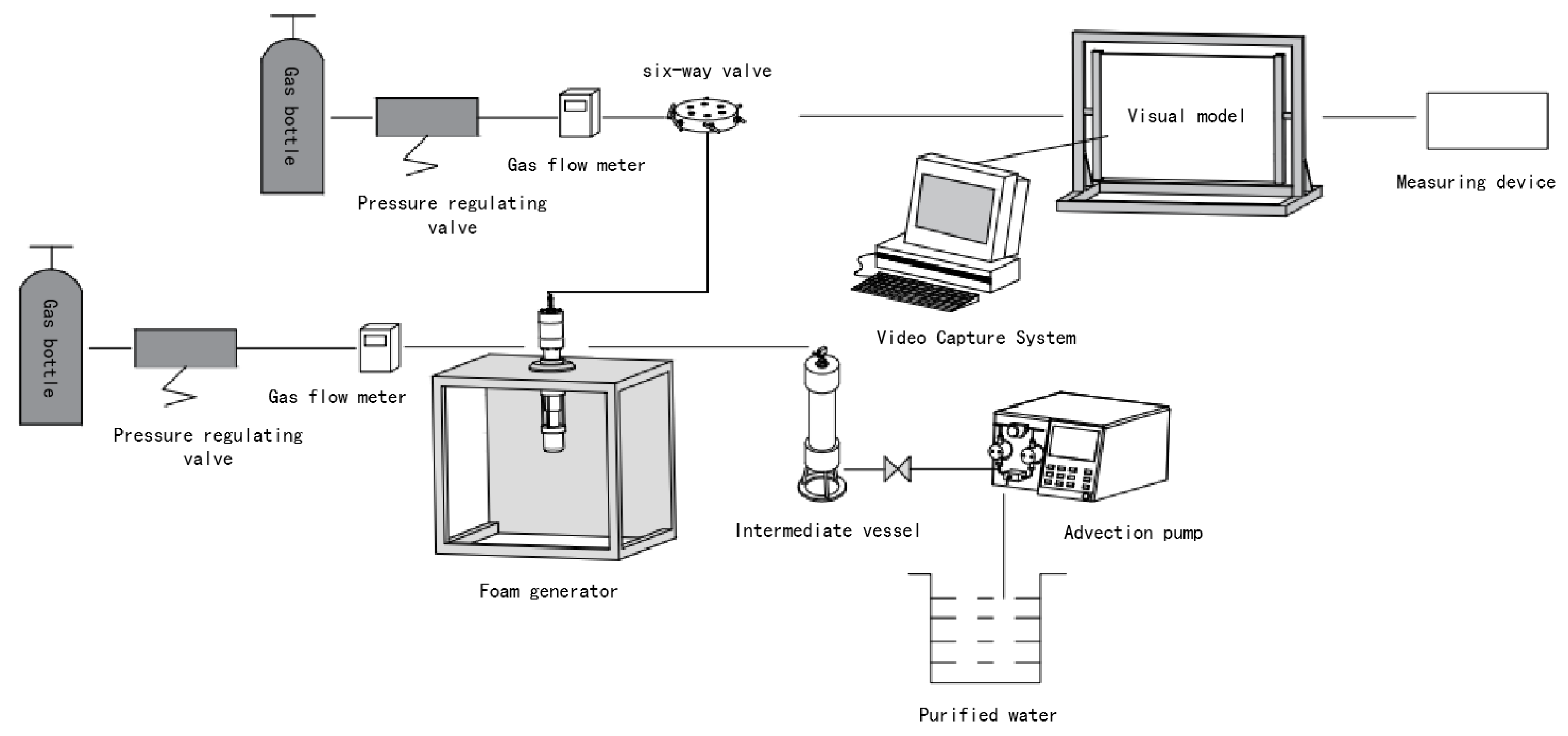 Gas bottle

Pressure regulating valve

Gas flow meter

six-way valve

Visual model

Measuring device

Video Capture System

Gas bottle

Pressure regulating valve

Gas flow meter

Foam generator

Intermediate vessel

Advection pump

Purified water