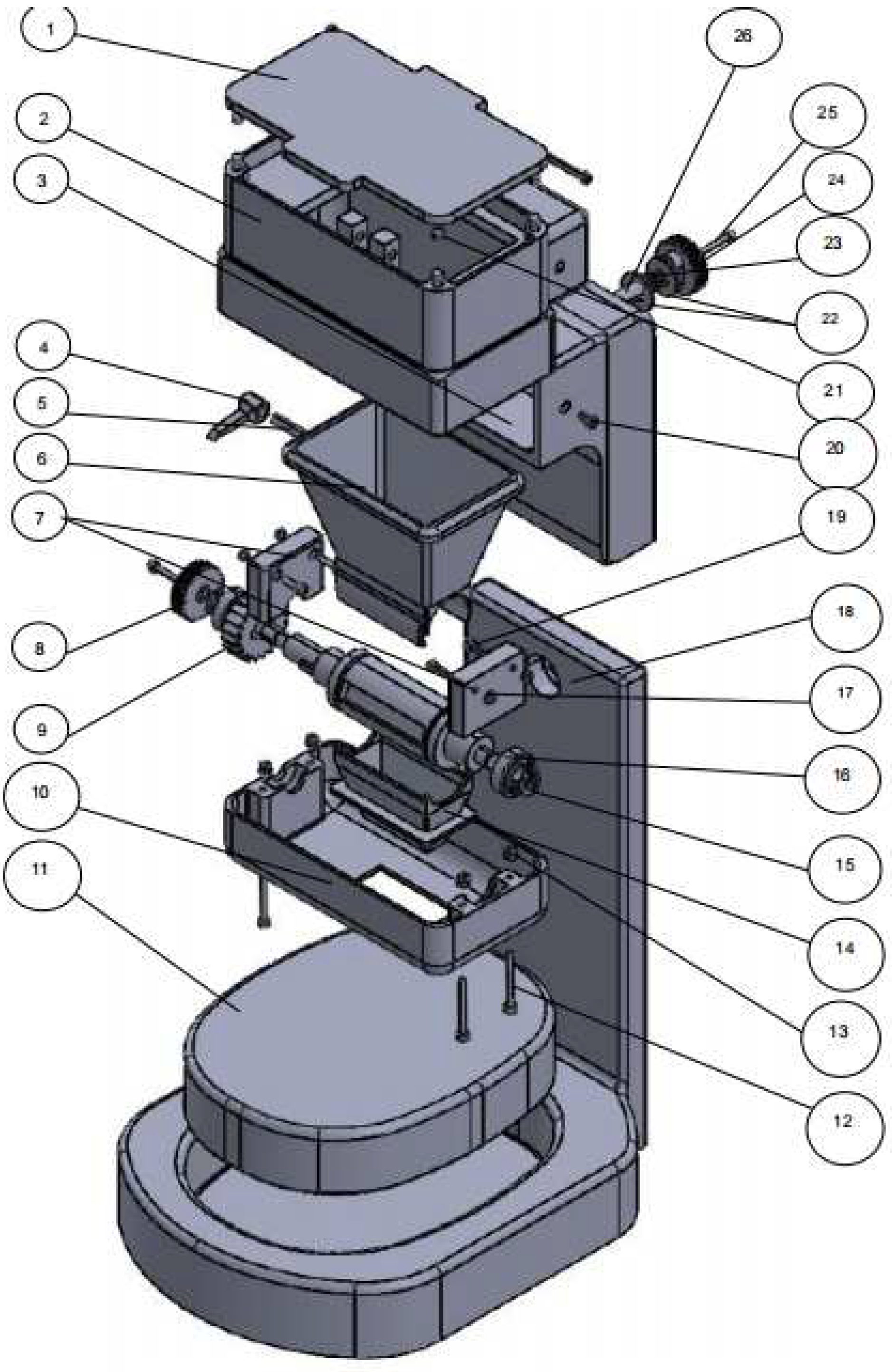 1
2
3
4
5
6
7
8
9
10
11
26
25
24
23
22
21
20
19
18
17
16
15
14
13
12