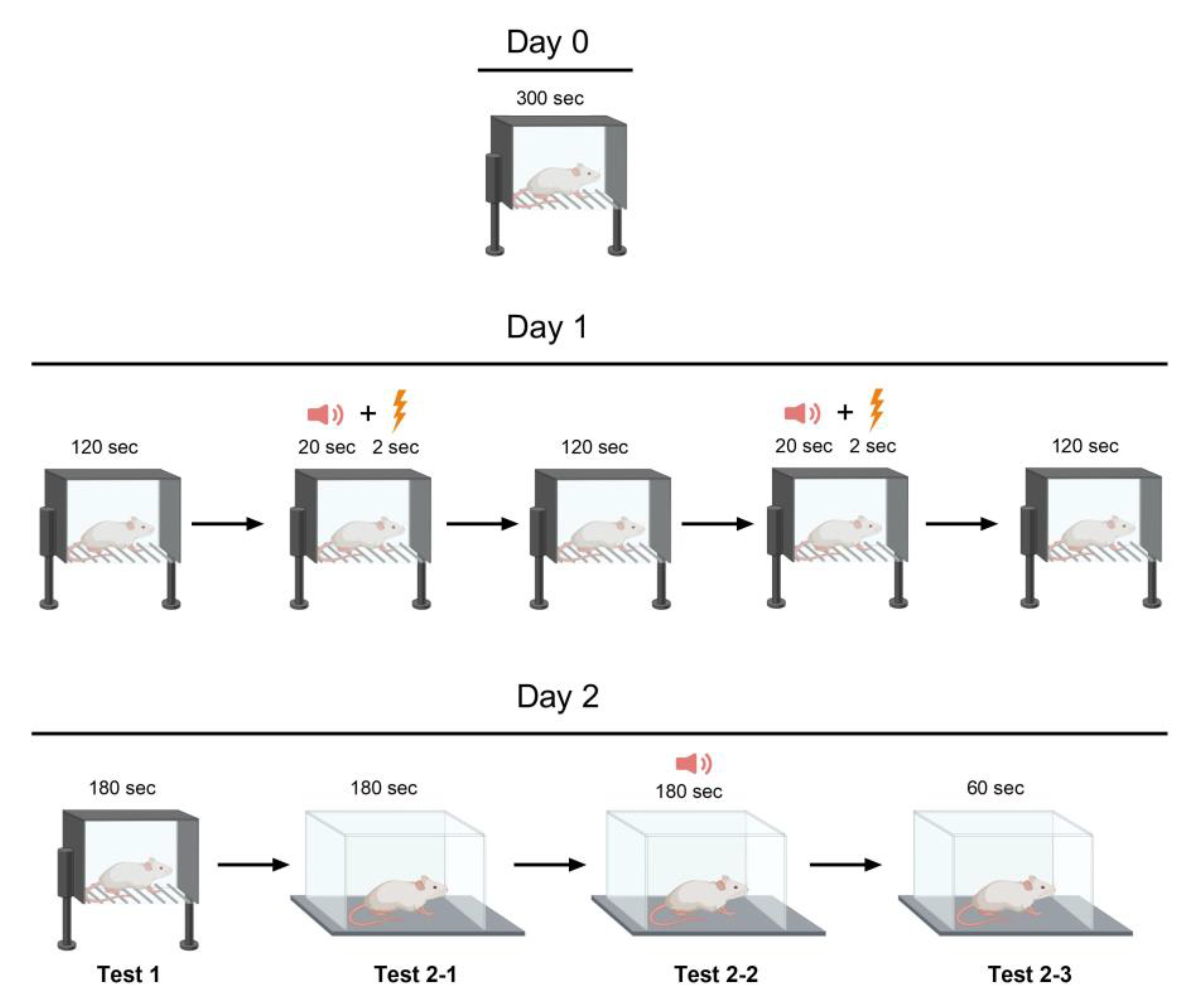 Day 0

300 sec

Day 1

120 sec

+

20 sec 2 sec

120 sec

+

20 sec 2 sec

120 sec

Day 2

180 sec

180 sec

180 sec

60 sec

Test 1

Test 2-1

Test 2-2

Test 2-3