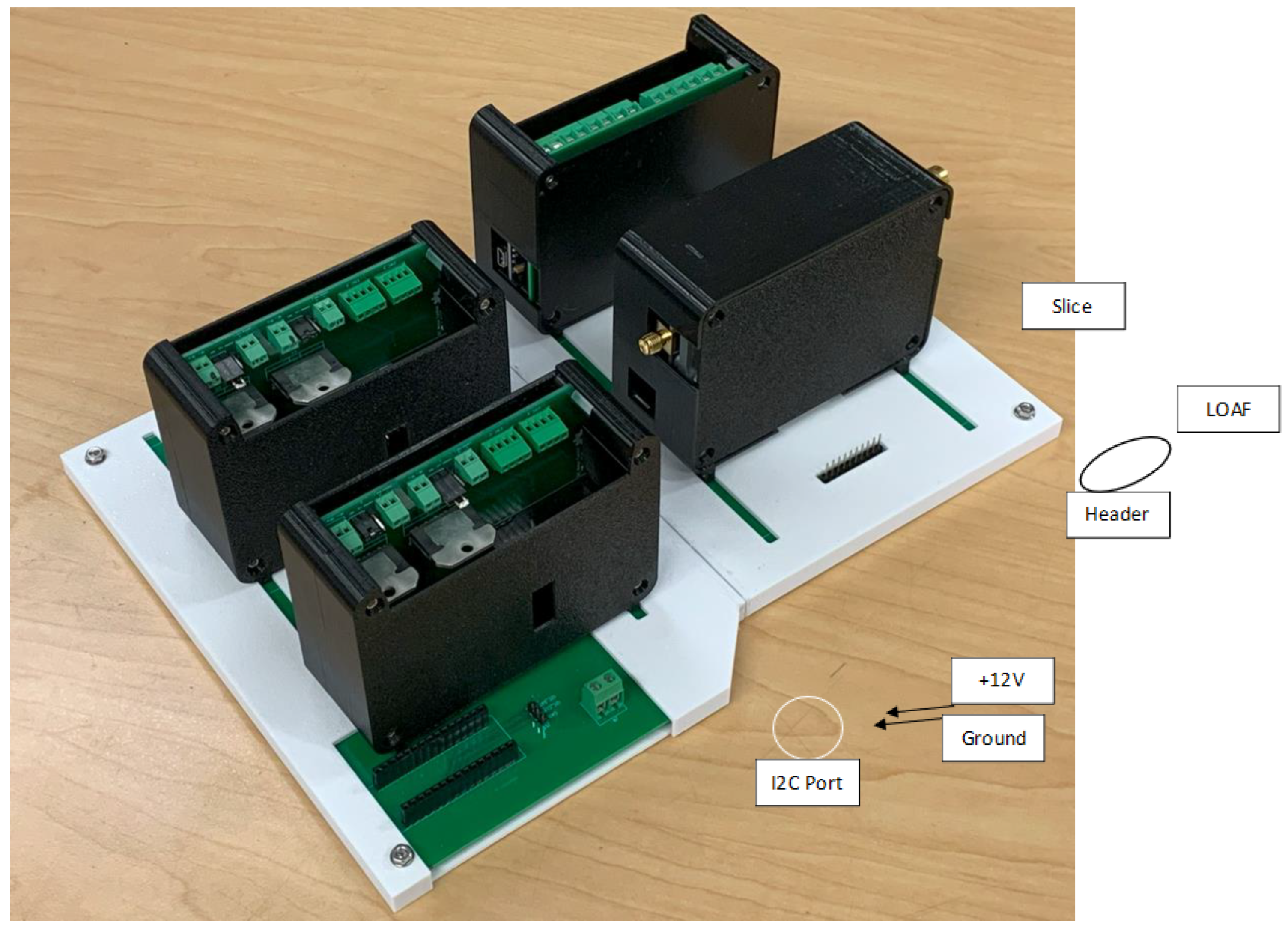 Slice

LOAF

Header

+12V

Ground

I2C Port