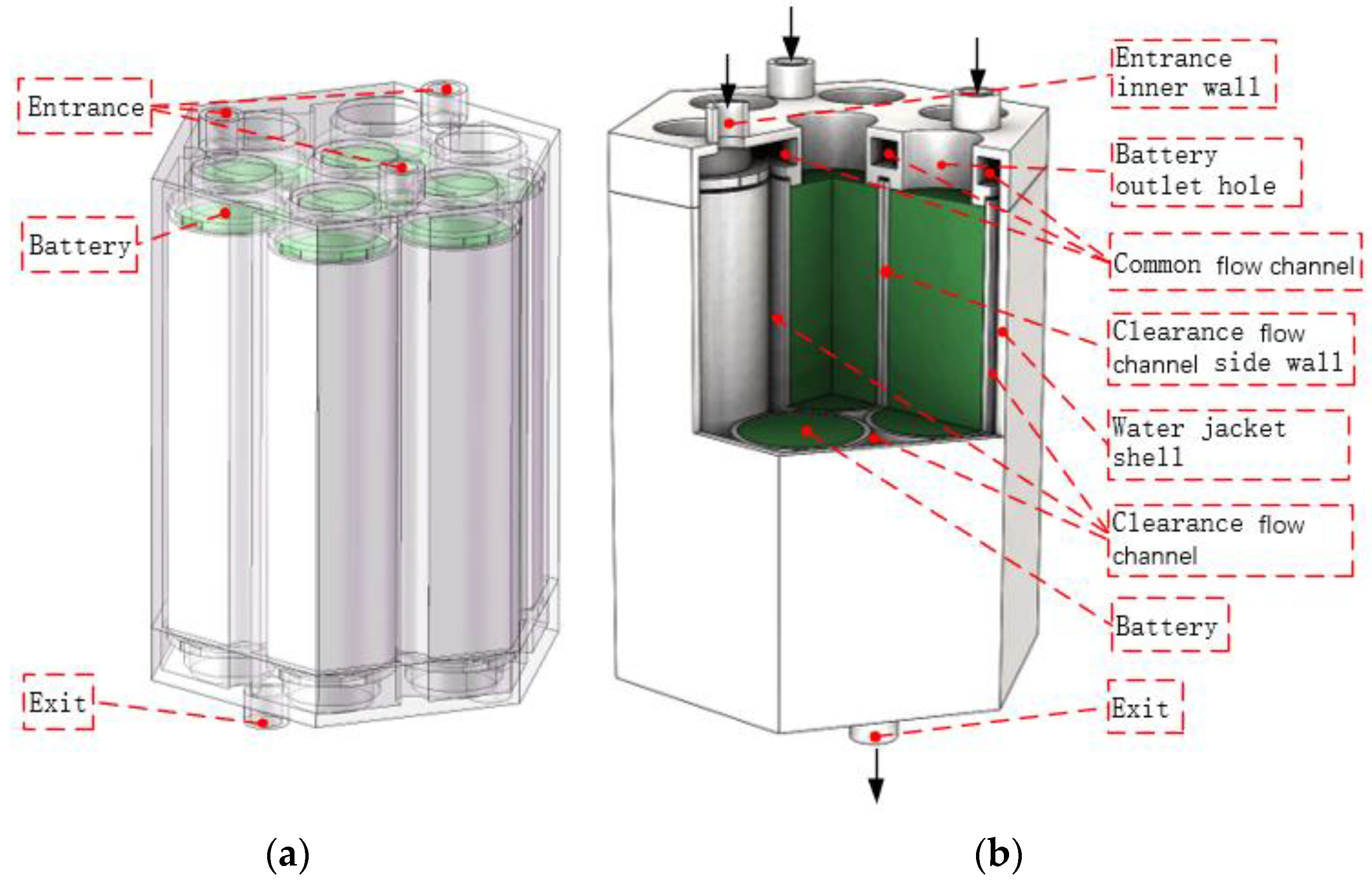 Entrance

Battery

Exit

Entrance inner wall

Battery outlet hole

Common flow channel

Clearance flow channel side wall

Water jacket shell

Clearance flow channel

Battery

Exit

(a)

(b)