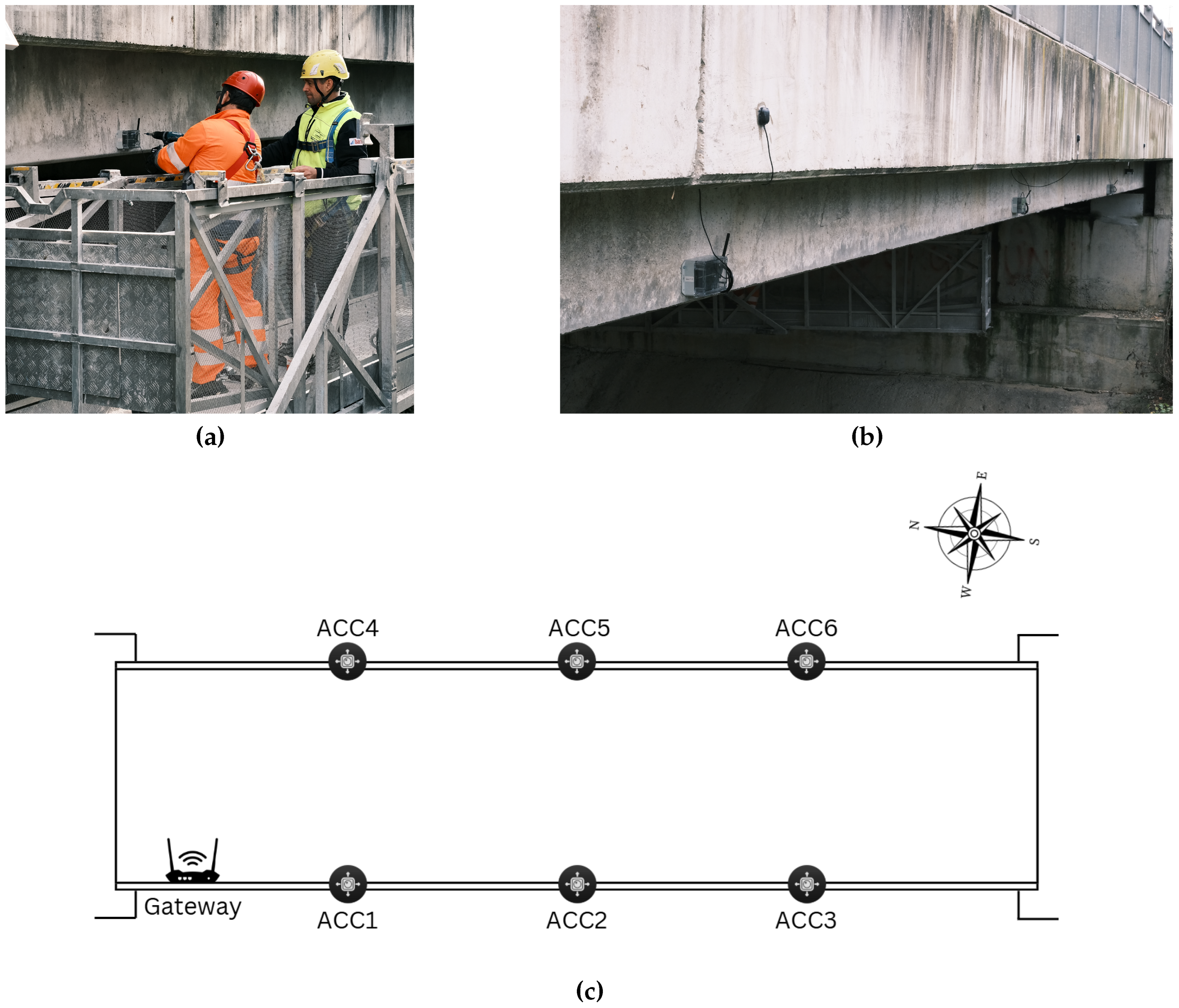 (a)

(b)

E
N
S
W

ACC4
ACC5
ACC6

Gateway
ACC1
ACC2
ACC3

(c)