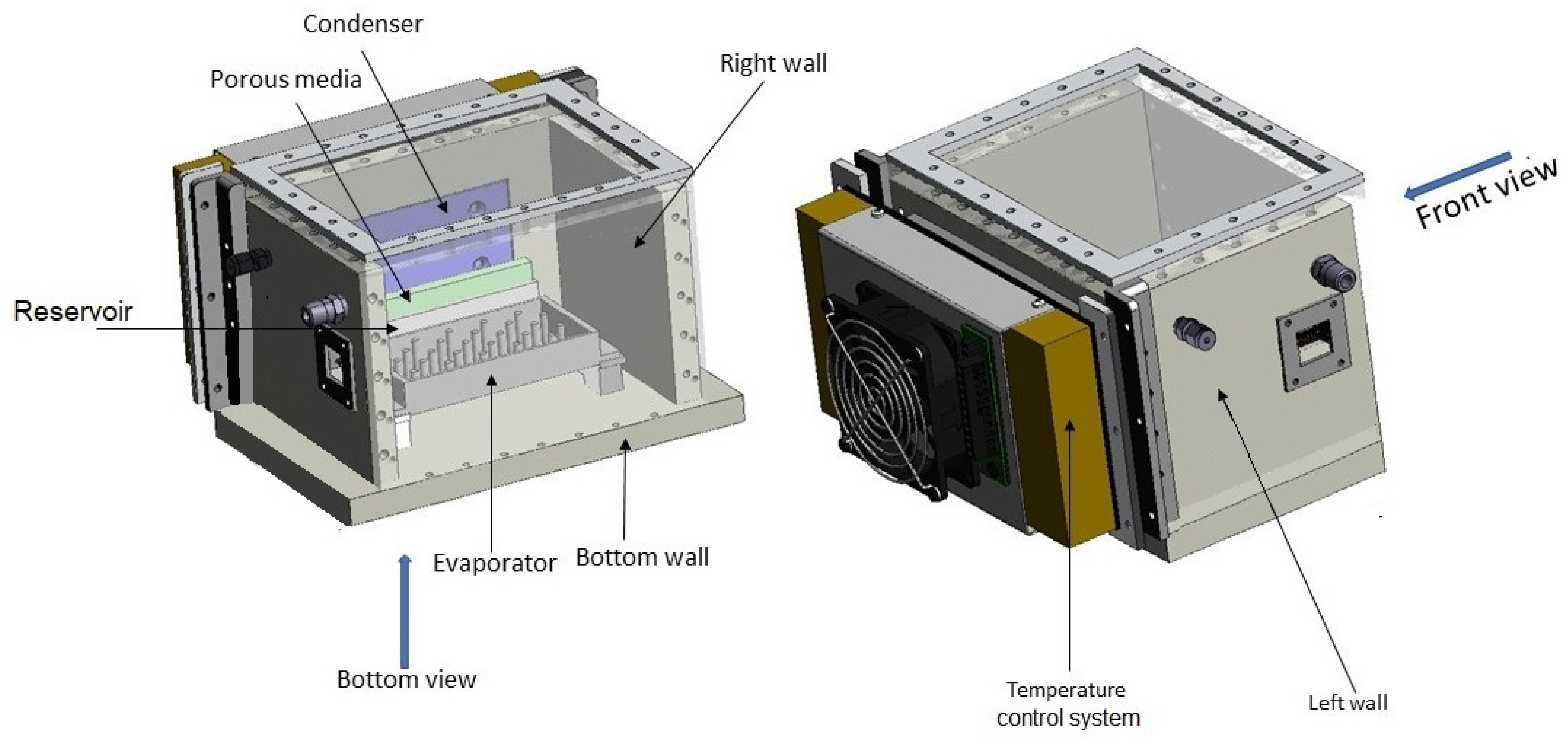 Condenser
Porous media
Right wall
Reservoir
Evaporator
Bottom wall
Bottom view
Front view
Temperature control system
Left wall