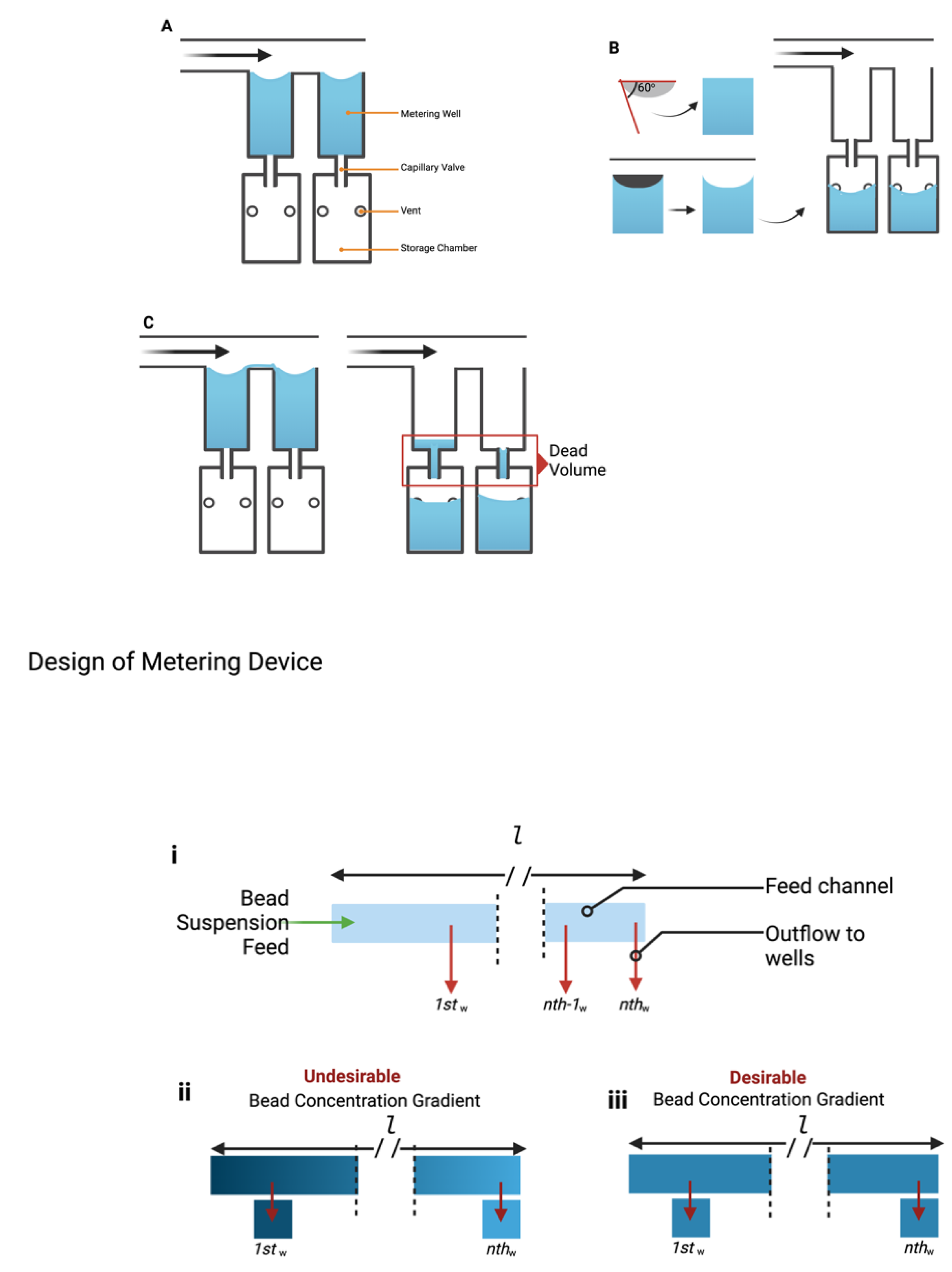 A

Metering Well

Capillary Valve

Vent

Storage Chamber

B

60°

C

Dead Volume

Design of Metering Device

i

$l$

Bead Suspension Feed

Feed channel

Outflow to wells

$1st_w$

$nth\text{-}1_w$

$nth_w$

ii

Undesirable

Bead Concentration Gradient

$l$

$1st_w$

$nth_w$

iii

Desirable

Bead Concentration Gradient

$l$

$1st_w$

$nth_w$