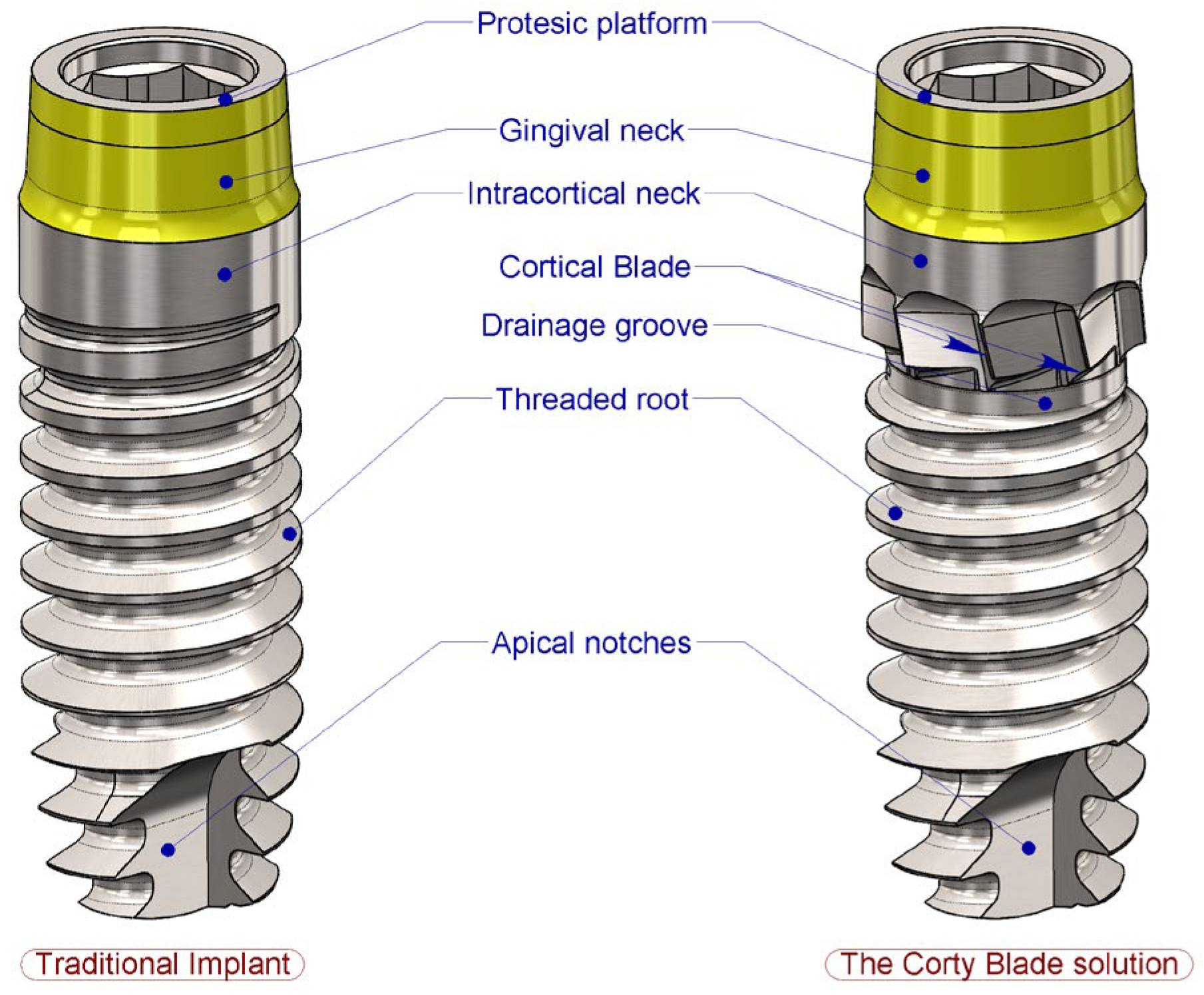 Protesic platform
Gingival neck
Intracortical neck
Cortical Blade
Drainage groove
Threaded root
Apical notches
Traditional Implant
The Corty Blade solution