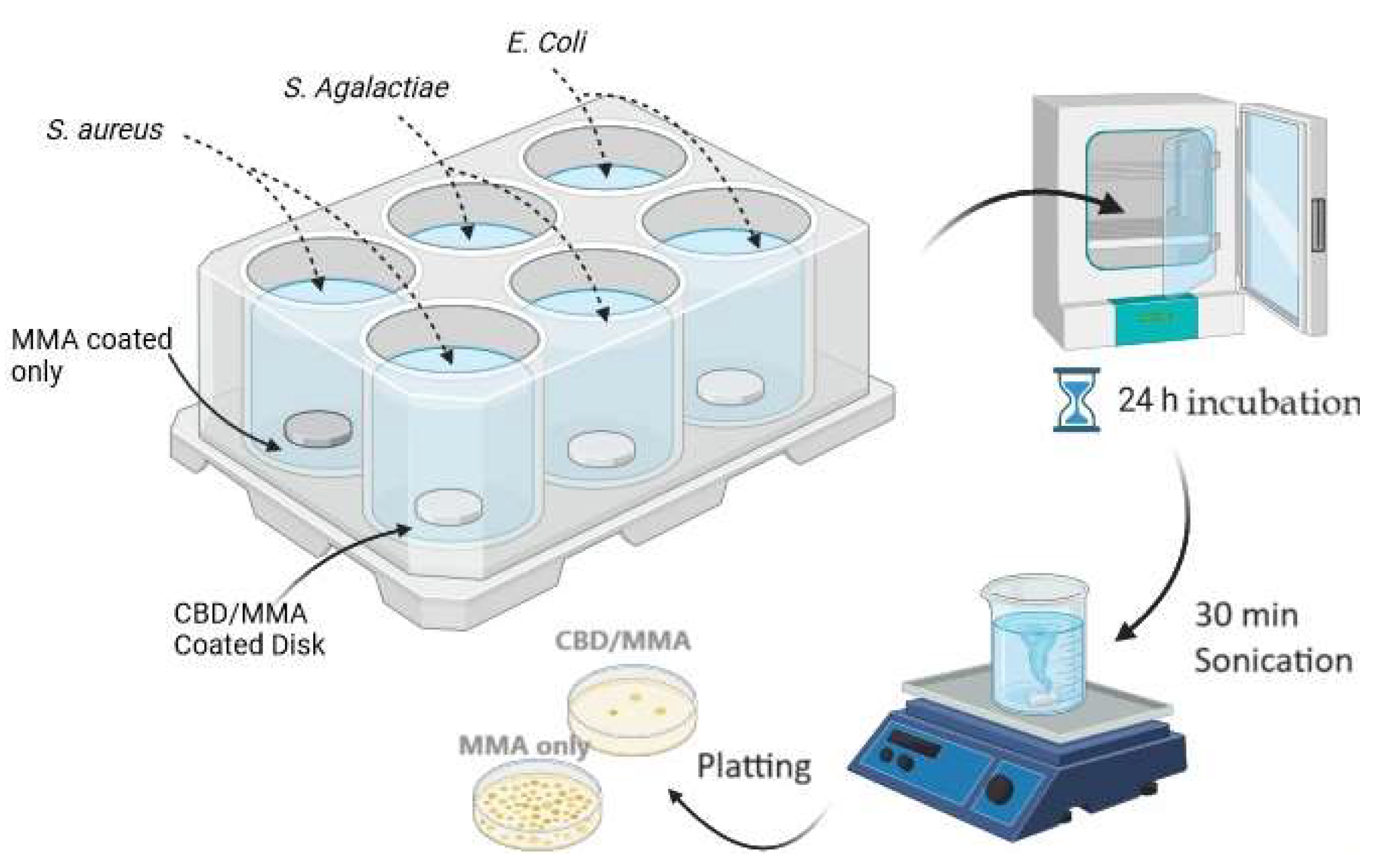 E. Coli

S. Agalactiae

S. aureus

MMA coated only

CBD/MMA Coated Disk

24 h incubation

30 min Sonication

CBD/MMA

MMA only

Platting