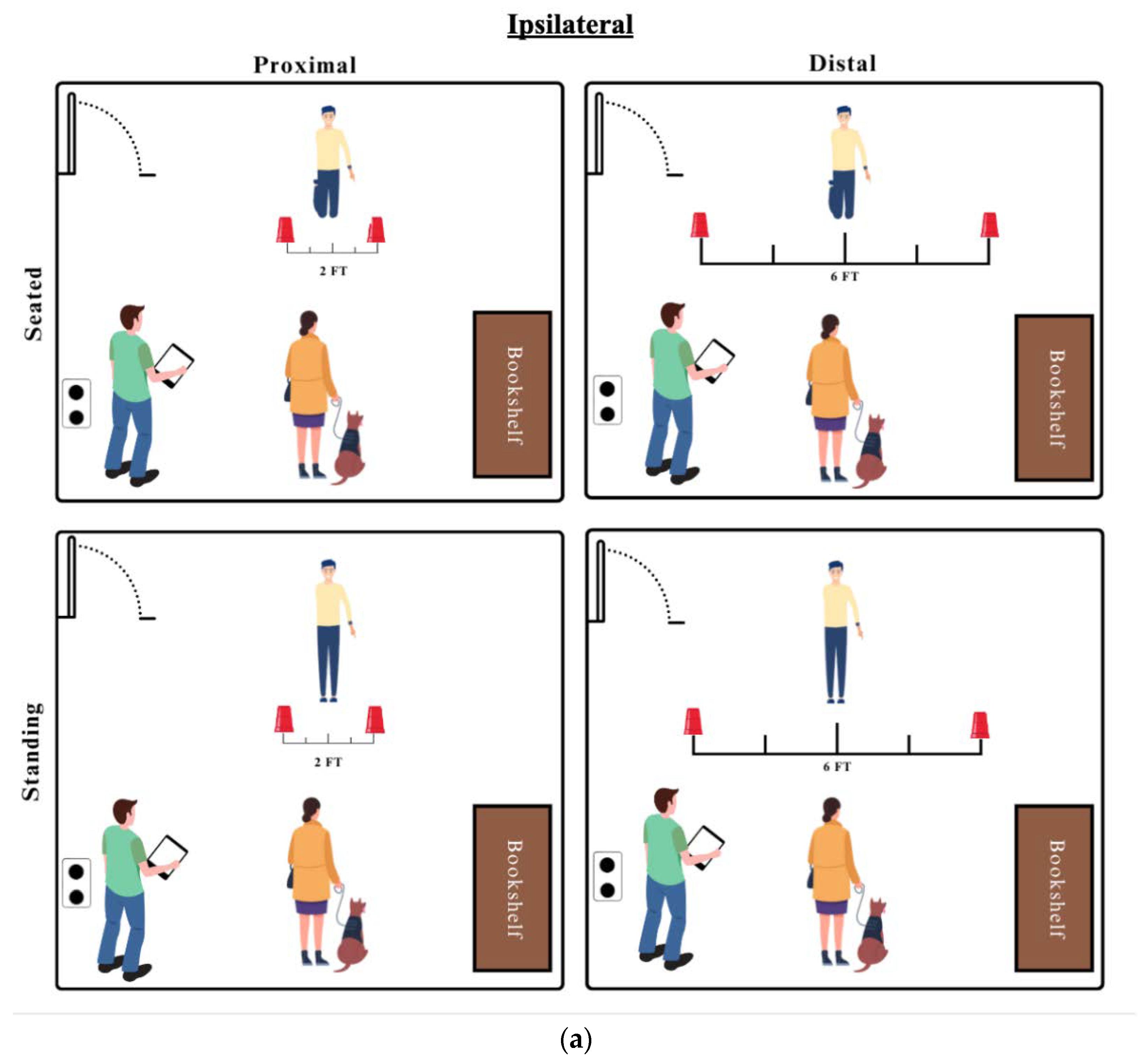 Ipsilateral

Proximal

Distal

Seated

2 FT

Bookshelf

6 FT

Bookshelf

Standing

2 FT

Bookshelf

6 FT

Bookshelf

(a)