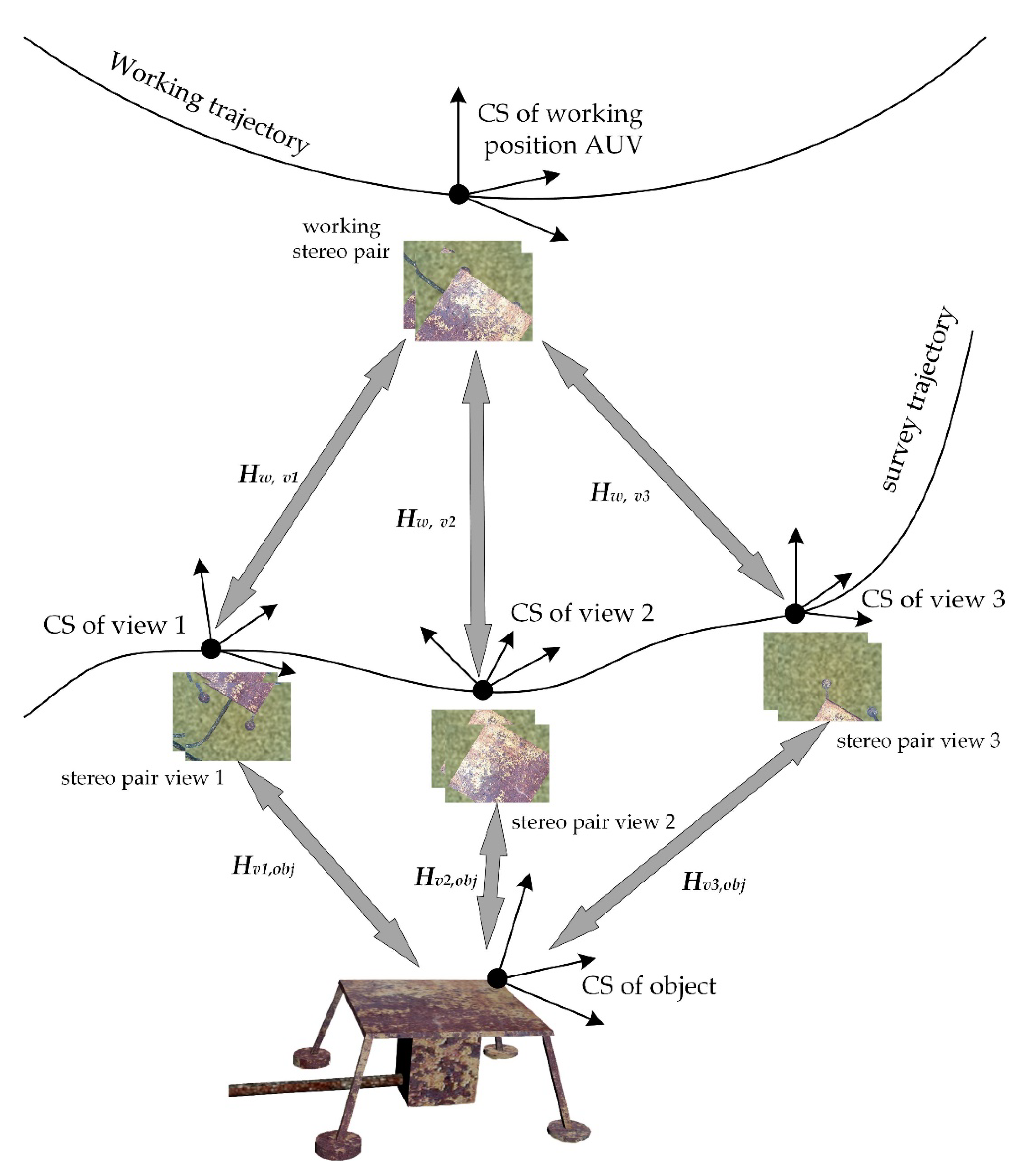 Working trajectory

CS of working position AUV

working stereo pair

survey trajectory

$H_{w,\ v1}$

$H_{w,\ v2}$

$H_{w,\ v3}$

CS of view 1

CS of view 2

CS of view 3

stereo pair view 1

stereo pair view 2

stereo pair view 3

$H_{v1,obj}$

$H_{v2,obj}$

$H_{v3,obj}$

CS of object