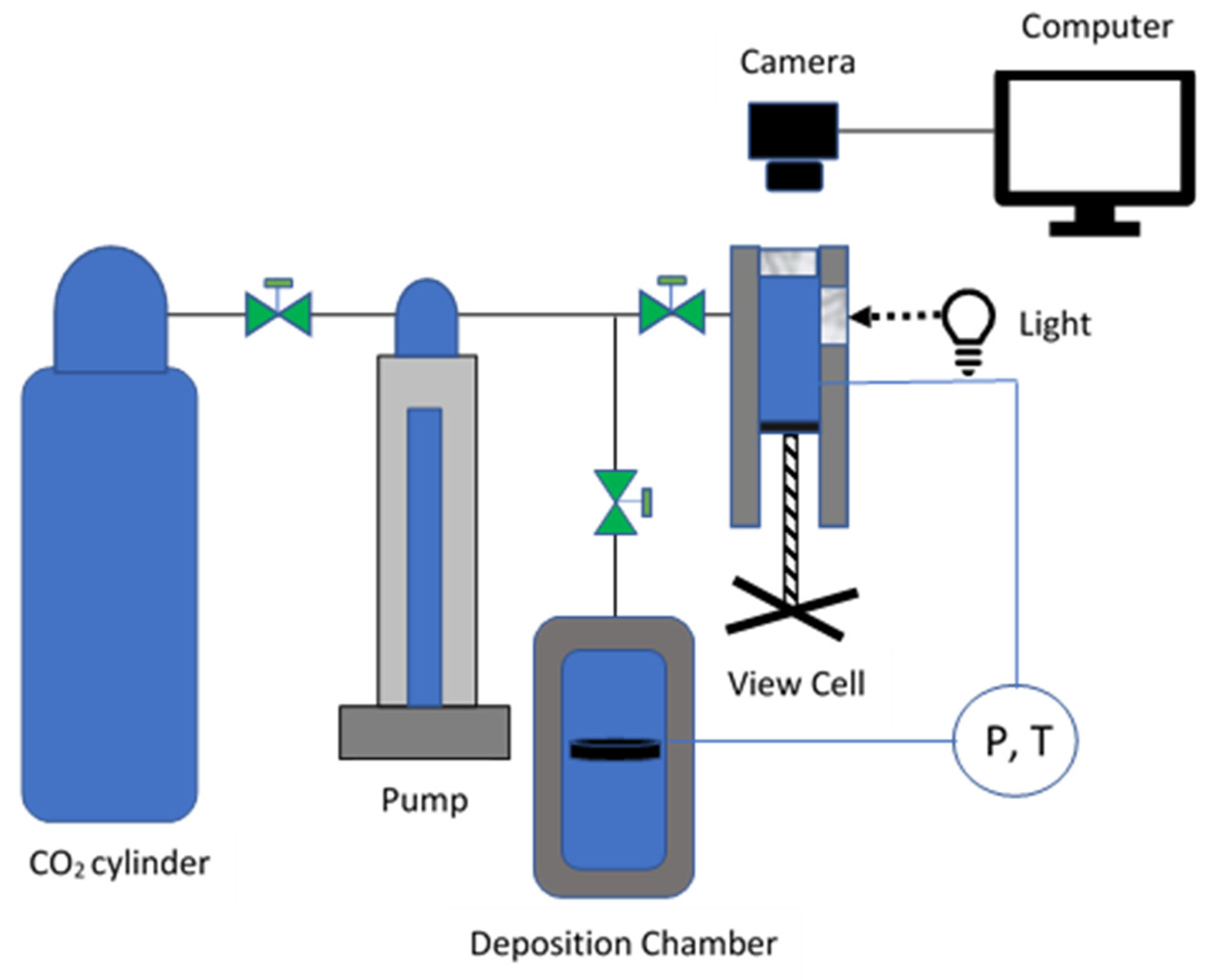 Computer

Camera

Light

View Cell

P, T

Pump

$CO_2$ cylinder

Deposition Chamber