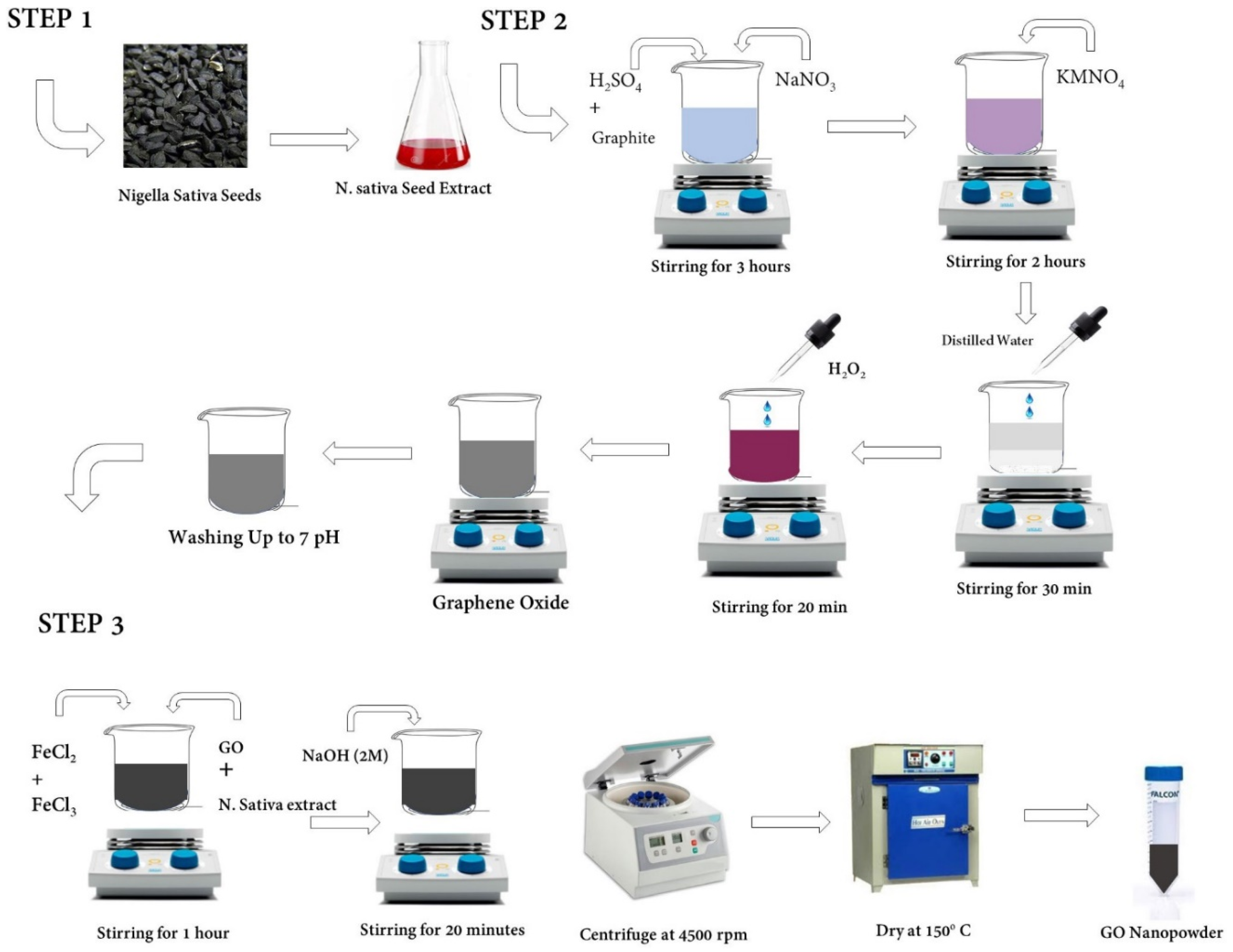 STEP 1

Nigella Sativa Seeds

N. sativa Seed Extract

STEP 2

$H_2SO_4$ + Graphite

$NaNO_3$

Stirring for 3 hours

$KMNO_4$

Stirring for 2 hours

Distilled Water

Stirring for 30 min

$H_2O_2$

Stirring for 20 min

Graphene Oxide

Washing Up to 7 pH

STEP 3

$FeCl_2$ + $FeCl_3$

GO + N. Sativa extract

Stirring for 1 hour

NaOH (2M)

Stirring for 20 minutes

Centrifuge at 4500 rpm

Hot Air Oven

Dry at 150° C

FALCON

GO Nanopowder