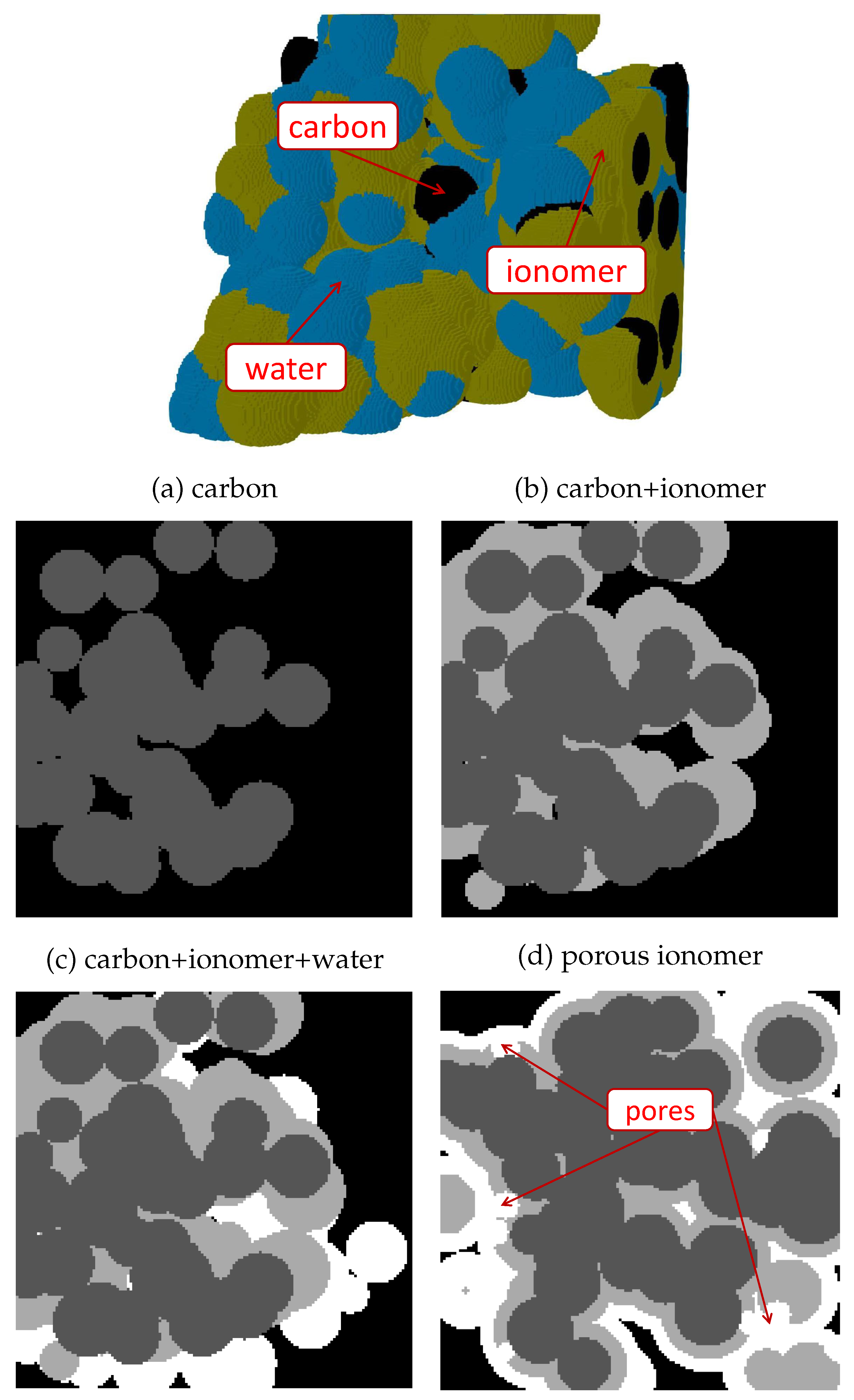 carbon

ionomer

water

(a) carbon

(b) carbon+ionomer

(c) carbon+ionomer+water

(d) porous ionomer

pores