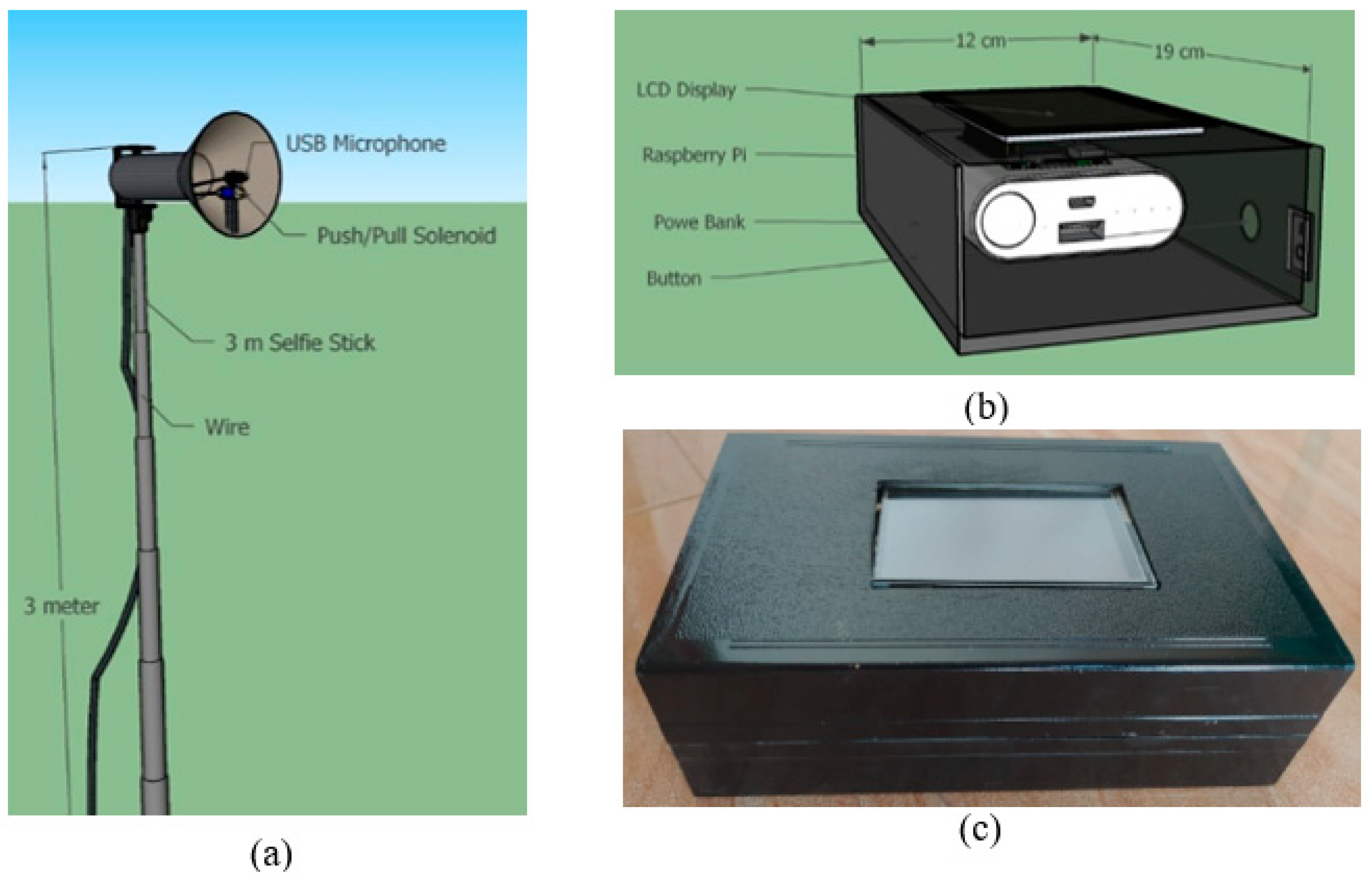 USB Microphone

Push/Pull Solenoid

3 m Selfie Stick

Wire

3 meter

(a)

12 cm

19 cm

LCD Display

Raspberry Pi

Powe Bank

Button

(b)

(c)