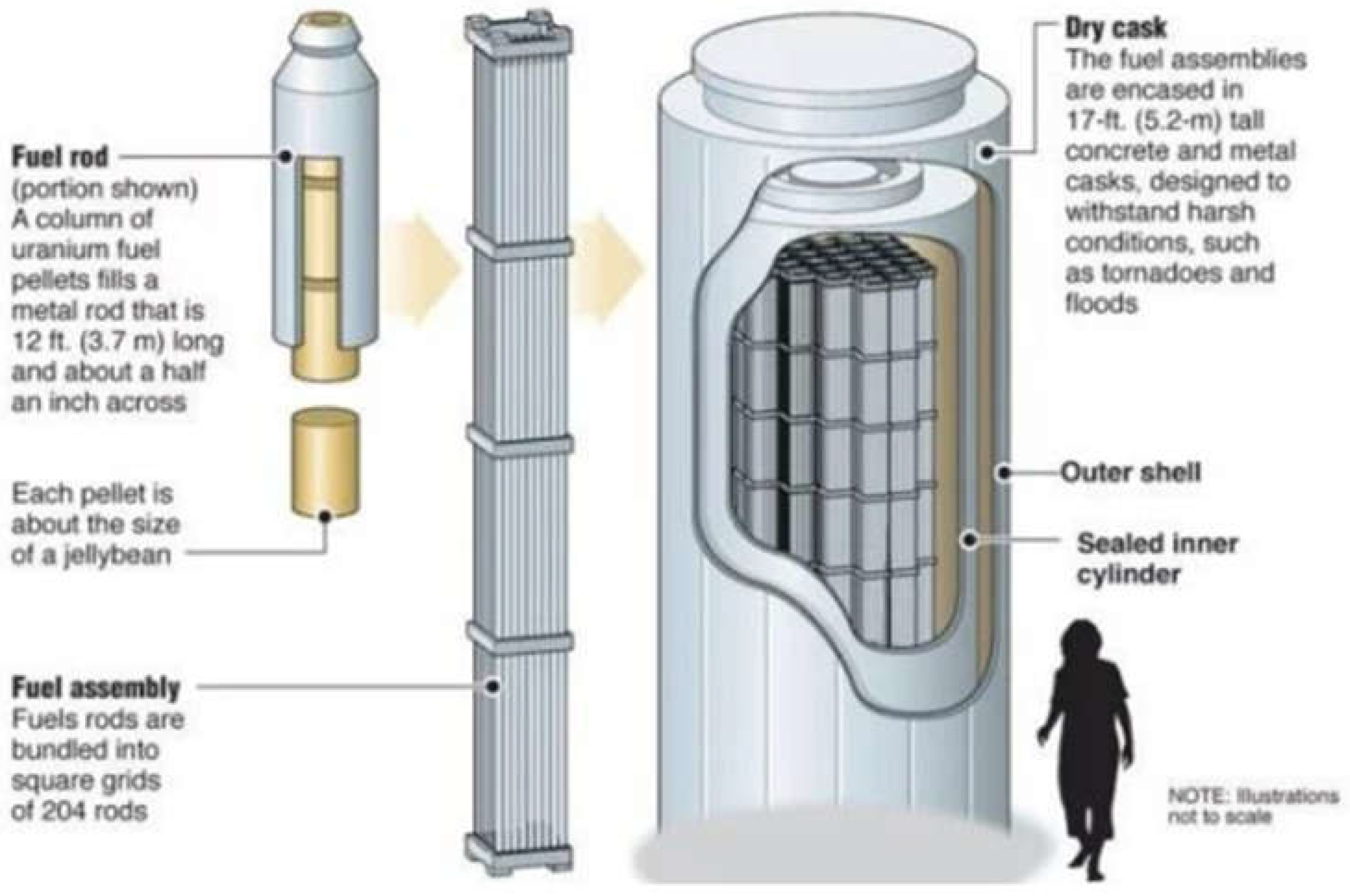 Fuel rod
(portion shown)
A column of uranium fuel pellets fills a metal rod that is 12 ft. (3.7 m) long and about a half an inch across

Each pellet is about the size of a jellybean

Fuel assembly
Fuels rods are bundled into square grids of 204 rods

Dry cask
The fuel assemblies are encased in 17-ft. (5.2-m) tall concrete and metal casks, designed to withstand harsh conditions, such as tornadoes and floods

Outer shell

Sealed inner cylinder

NOTE: Illustrations not to scale