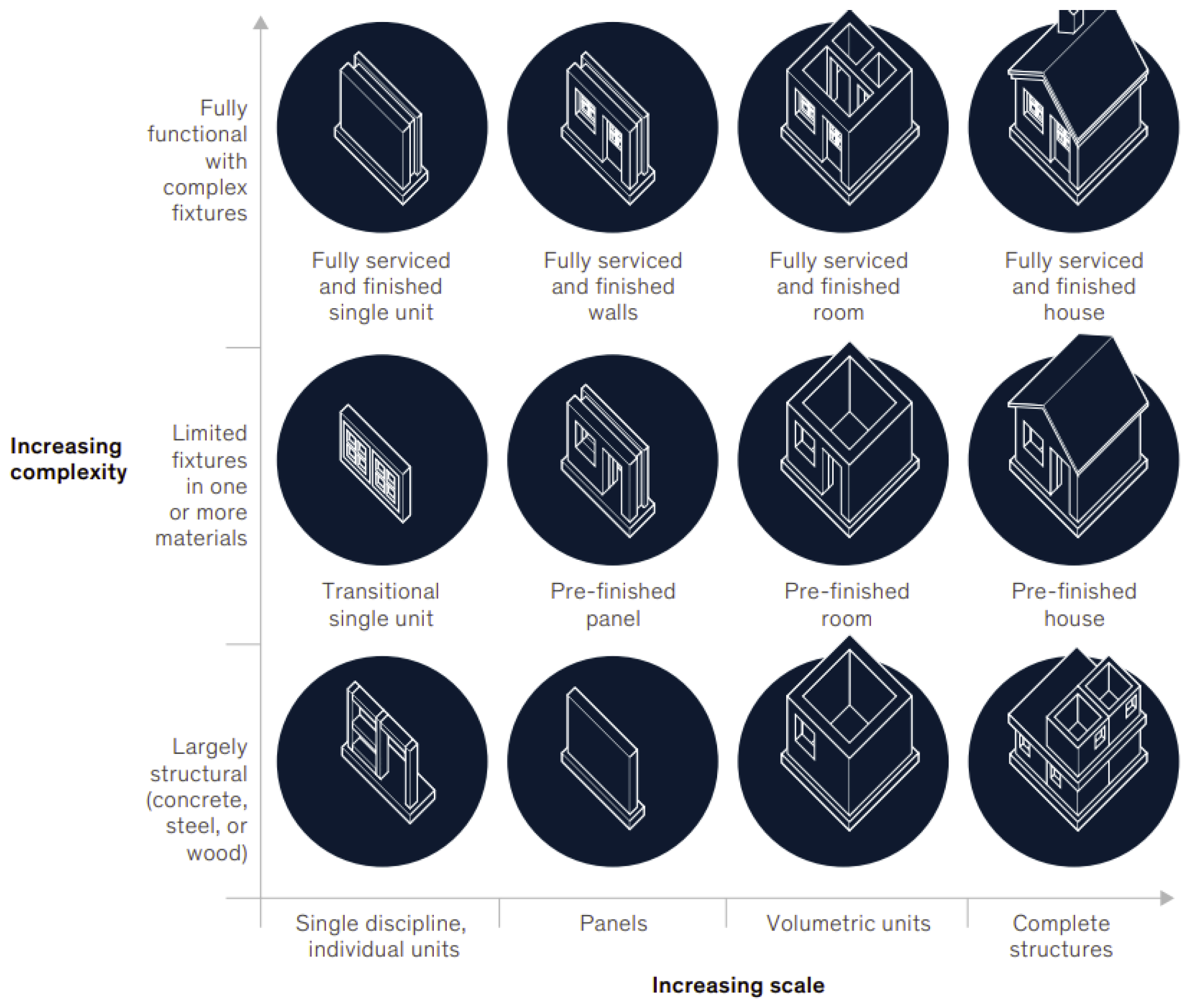 Increasing complexity

Fully functional with complex fixtures

Fully serviced and finished single unit

Fully serviced and finished walls

Fully serviced and finished room

Fully serviced and finished house

Limited fixtures in one or more materials

Transitional single unit

Pre-finished panel

Pre-finished room

Pre-finished house

Largely structural (concrete, steel, or wood)

Single discipline, individual units

Panels

Volumetric units

Complete structures

Increasing scale