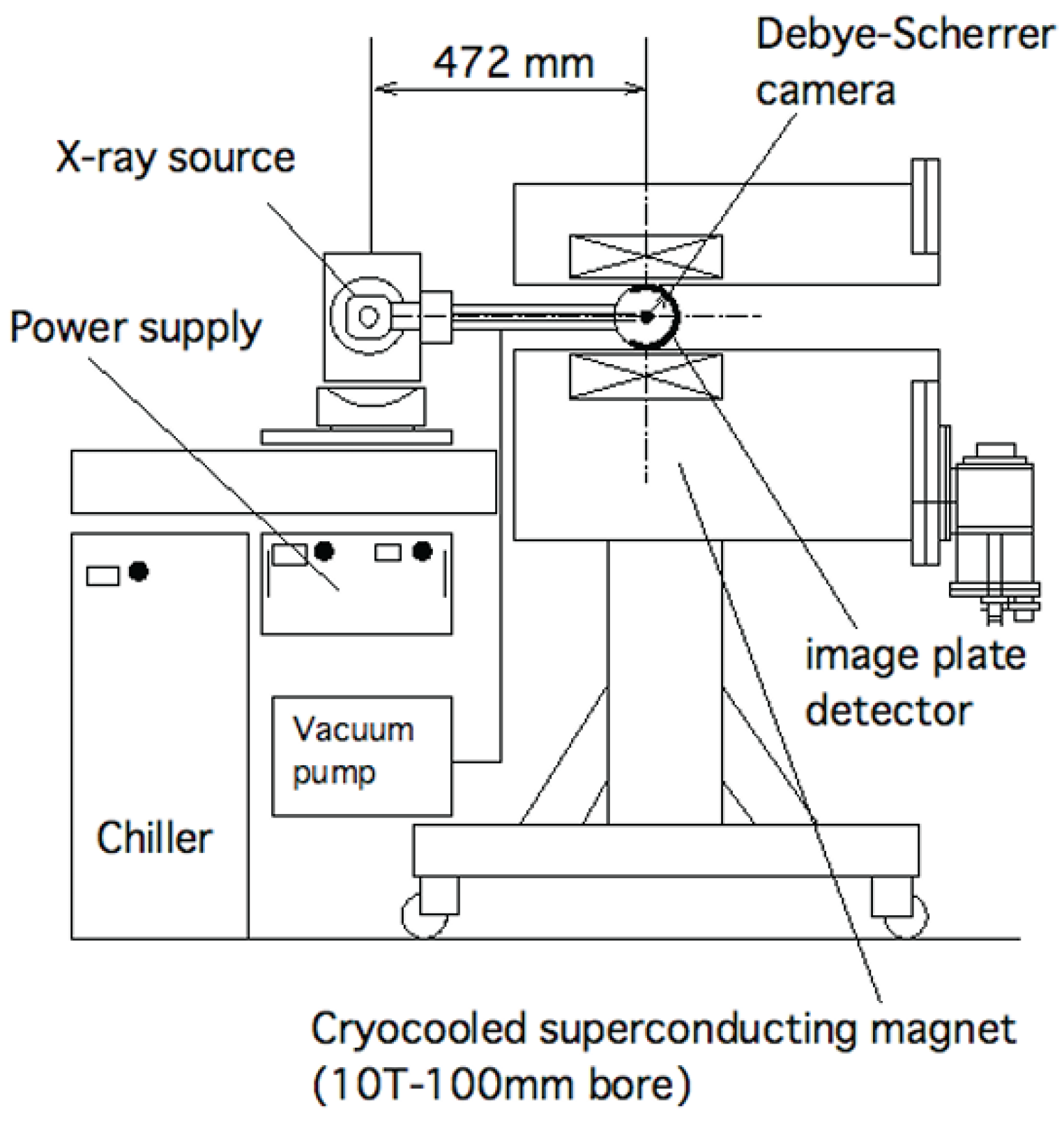 472 mm

Debye-Scherrer camera

X-ray source

Power supply

image plate detector

Vacuum pump

Chiller

Cryocooled superconducting magnet (10T-100mm bore)