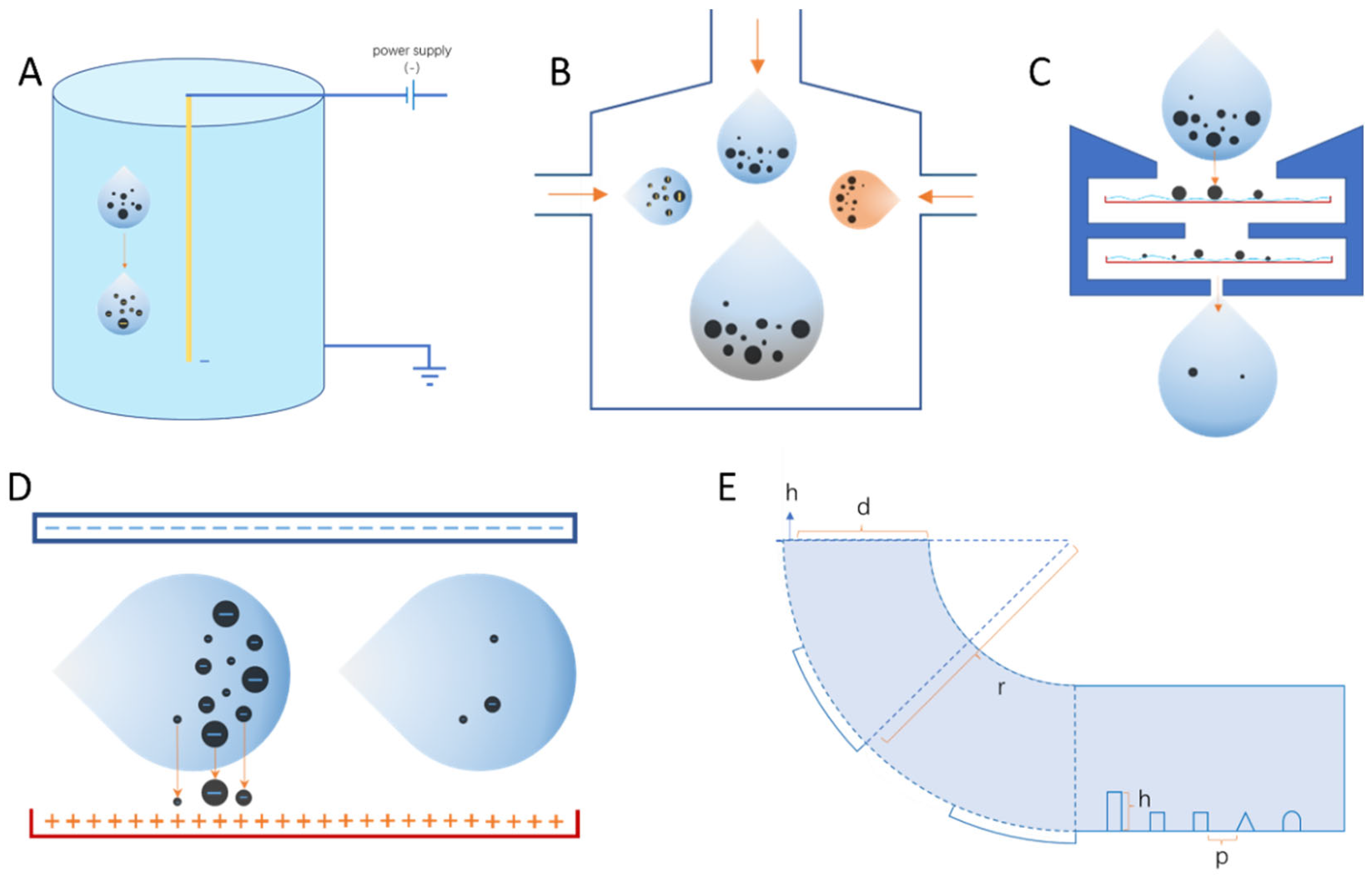 A

power supply
(-)

B

C

D

E

h

d

r

h

p